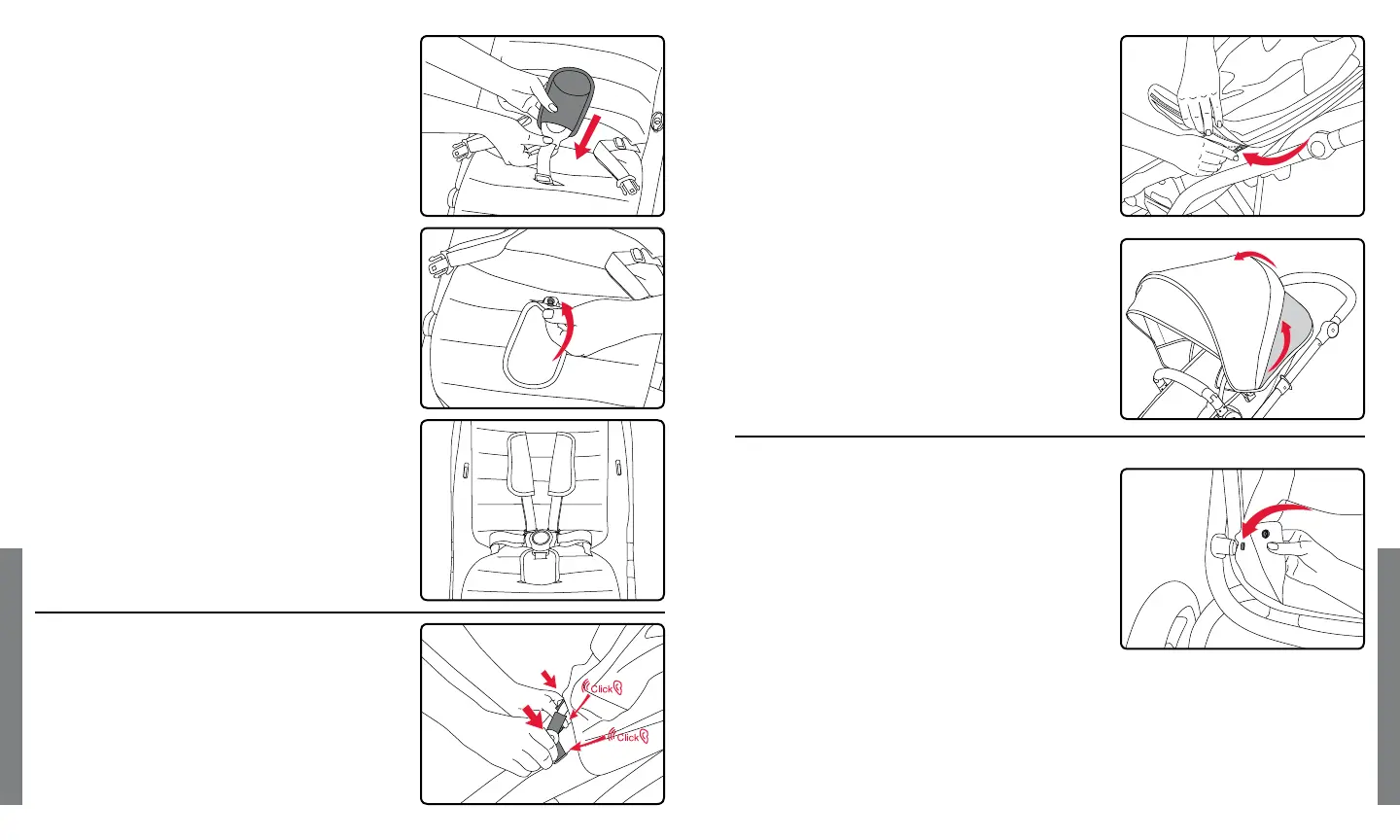 Click

Click