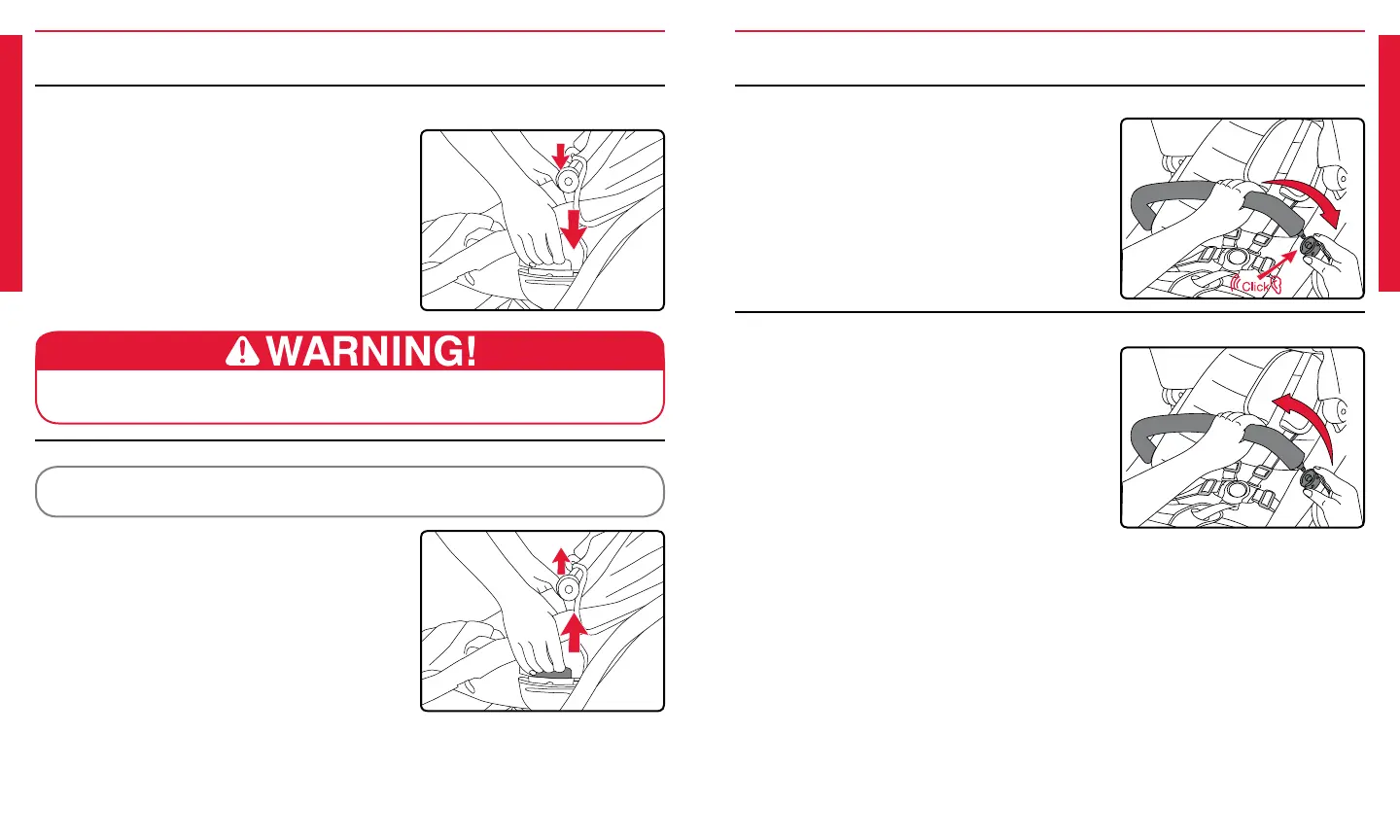 WARNING!

Click