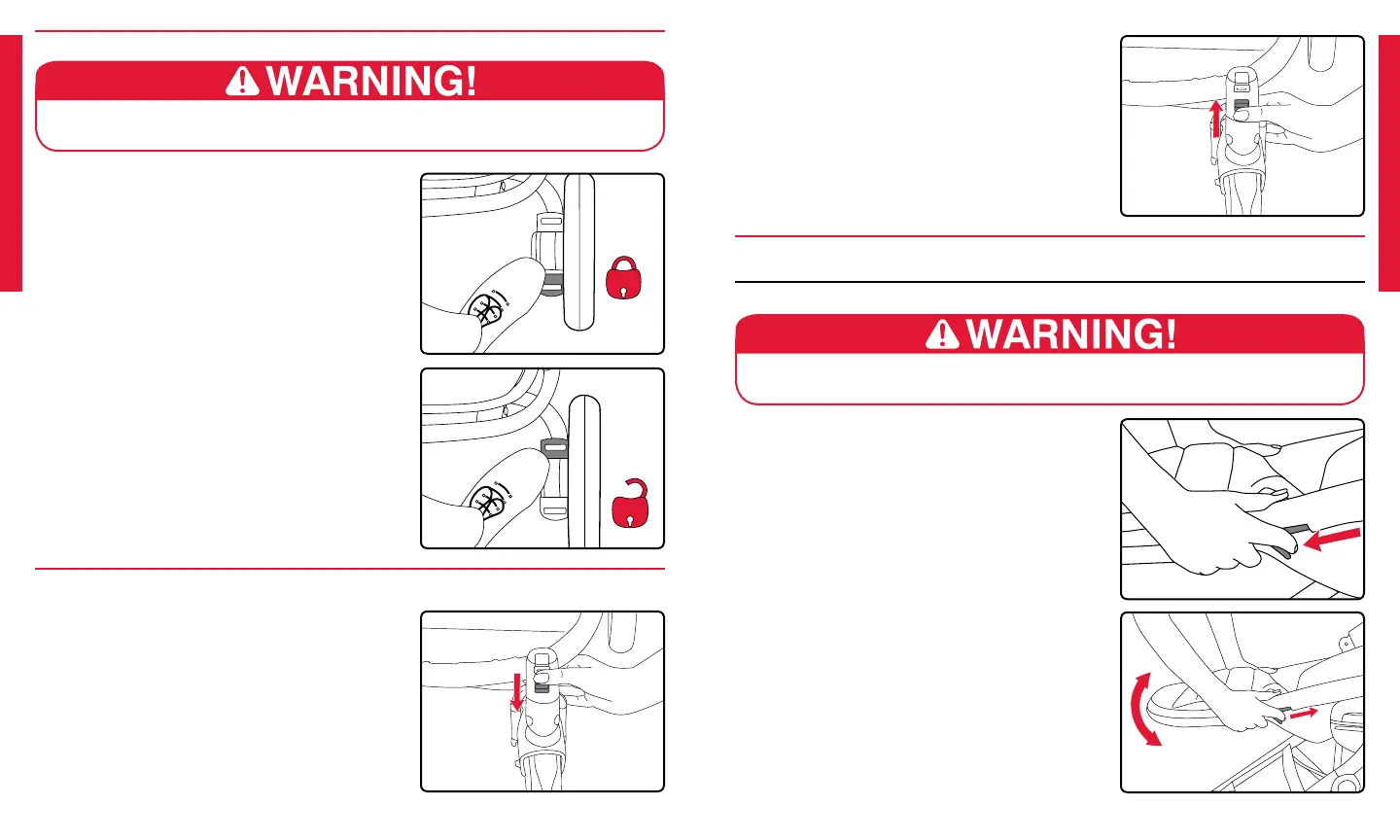 WARNING!

WARNING!