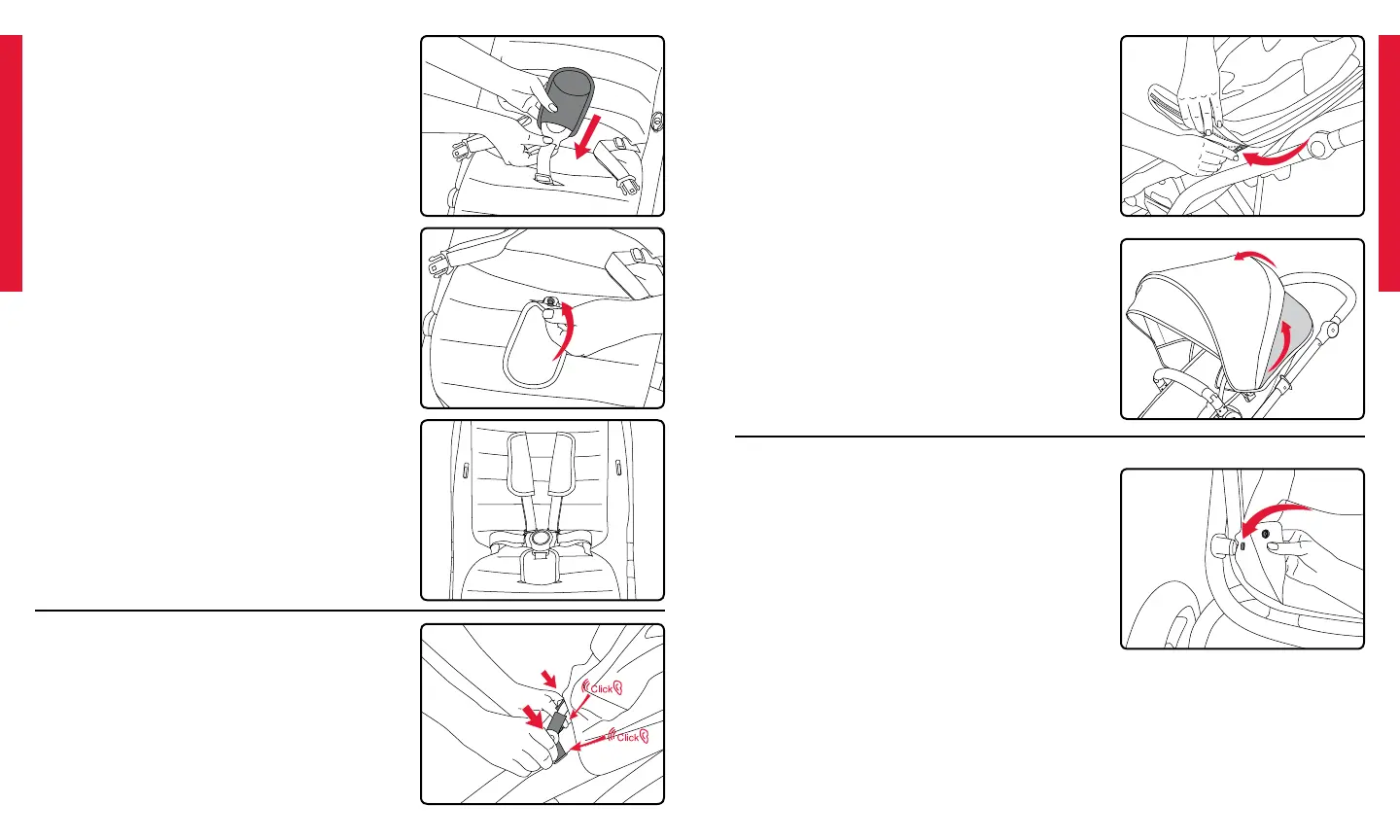 Click

Click