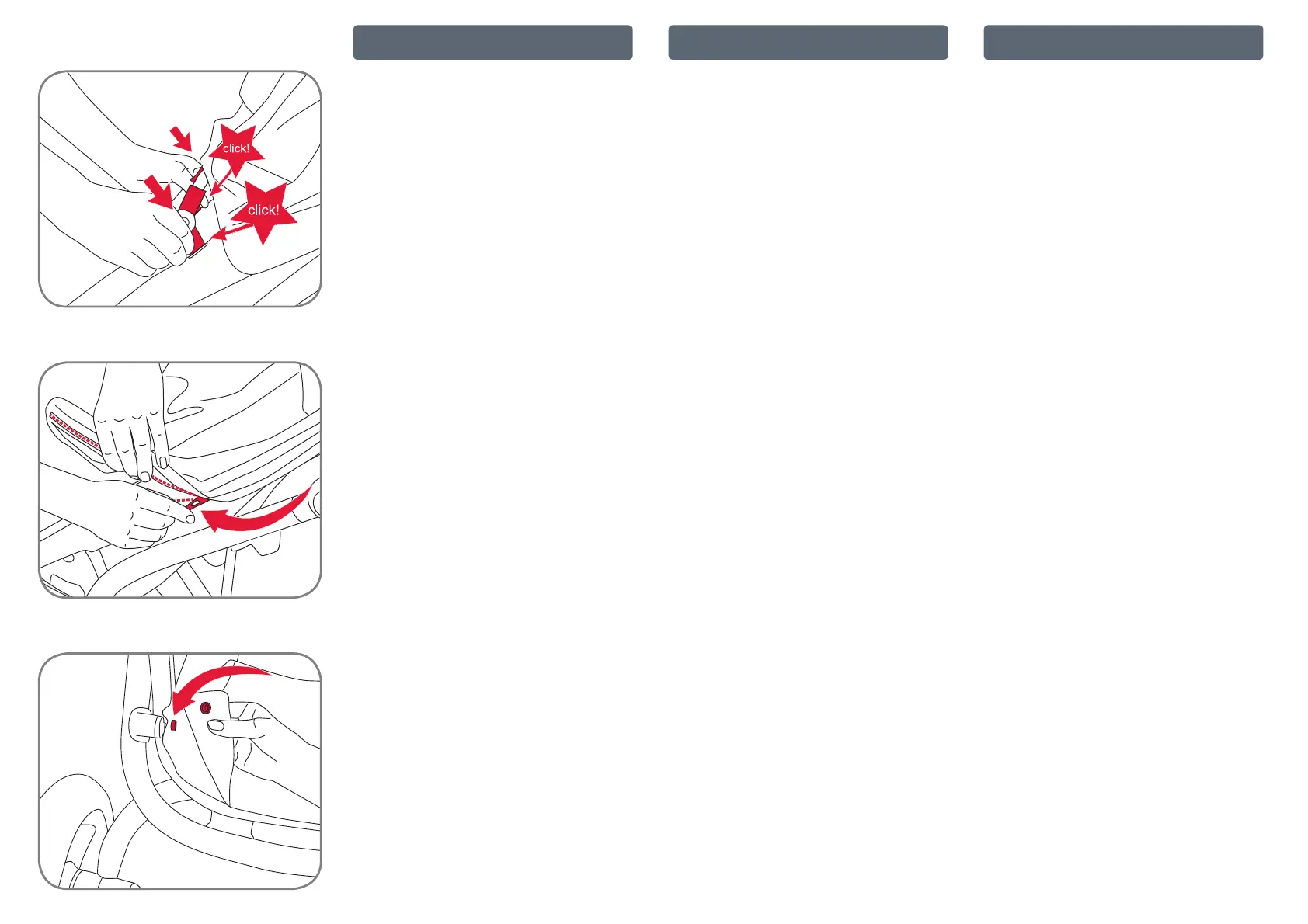 click!

click!