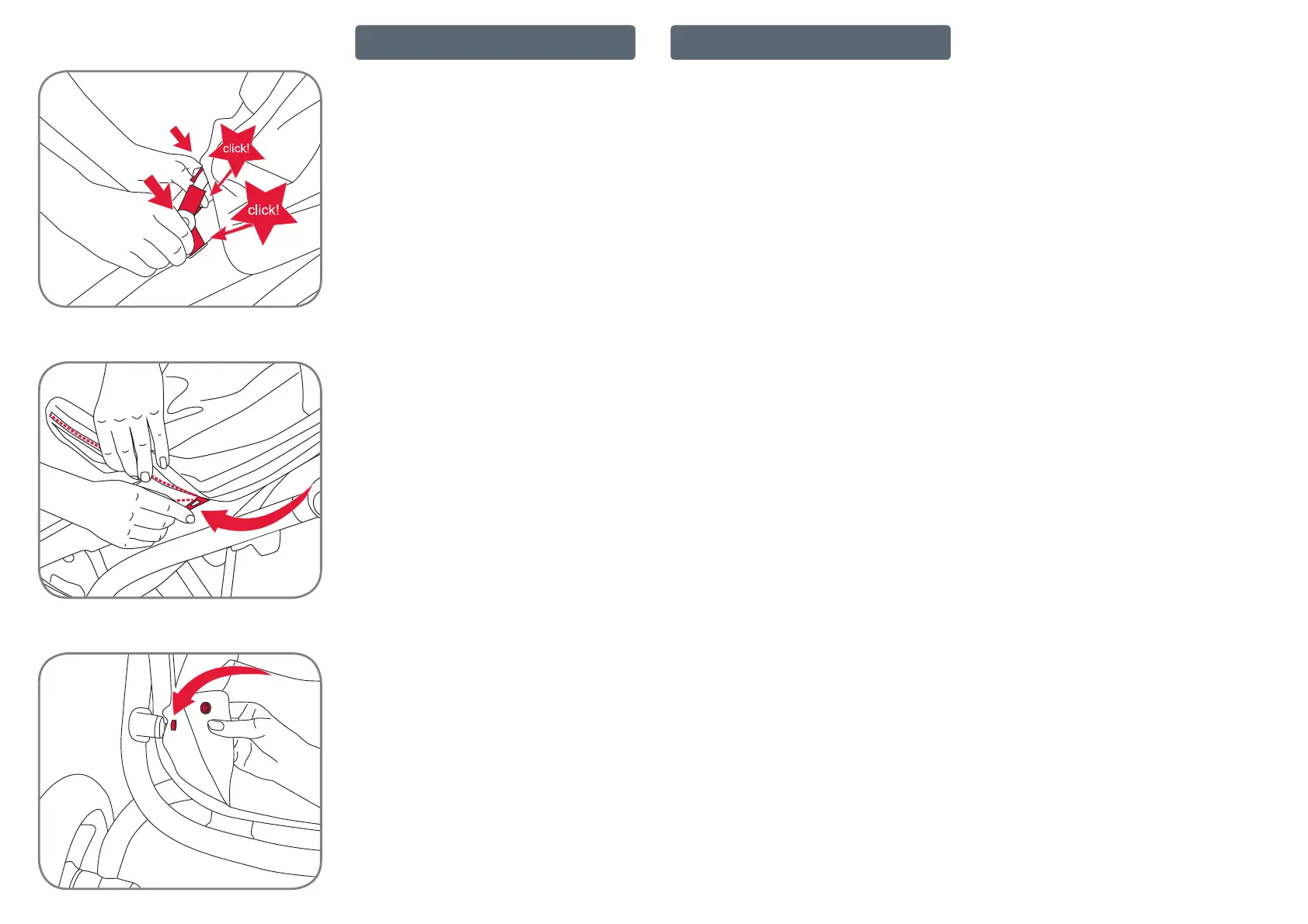 click!

click!