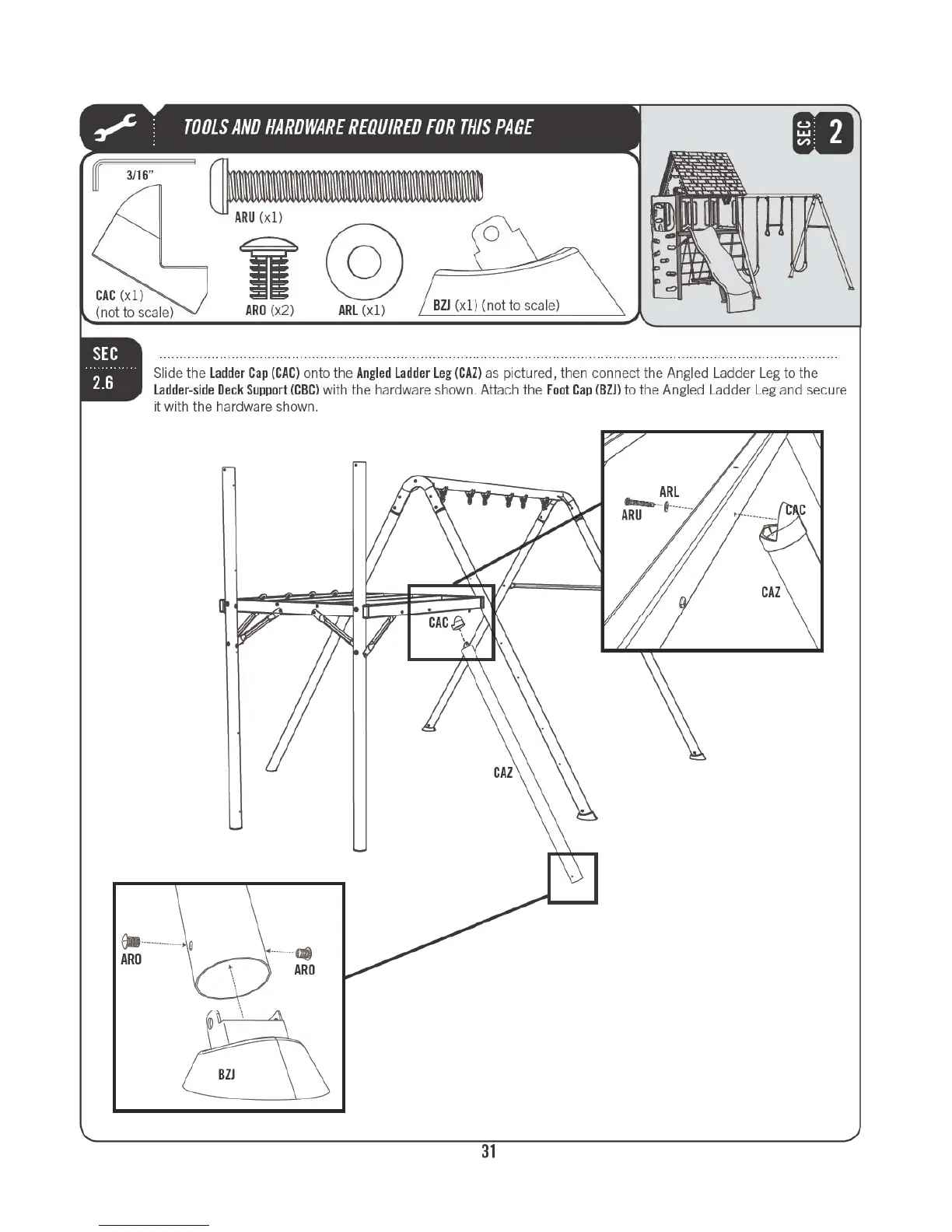 TOOLS AND HARDWARE REQUIRED FOR THIS PAGE

SEC 2

3/16"

ARU (x1)

CAC (x1)
(not to scale)

ARO (x2)

ARL (x1)

BZJ (x1) (not to scale)

SEC
2.6

Slide the Ladder Cap (CAC) onto the Angled Ladder Leg (CAZ) as pictured, then connect the Angled Ladder Leg to the Ladder-side Deck Support (CBC) with the hardware shown. Attach the Foot Cap (BZJ) to the Angled Ladder Leg and secure it with the hardware shown.

ARL
ARU
CAC
CAZ

CAC

CAZ

ARO
ARO
BZJ

31