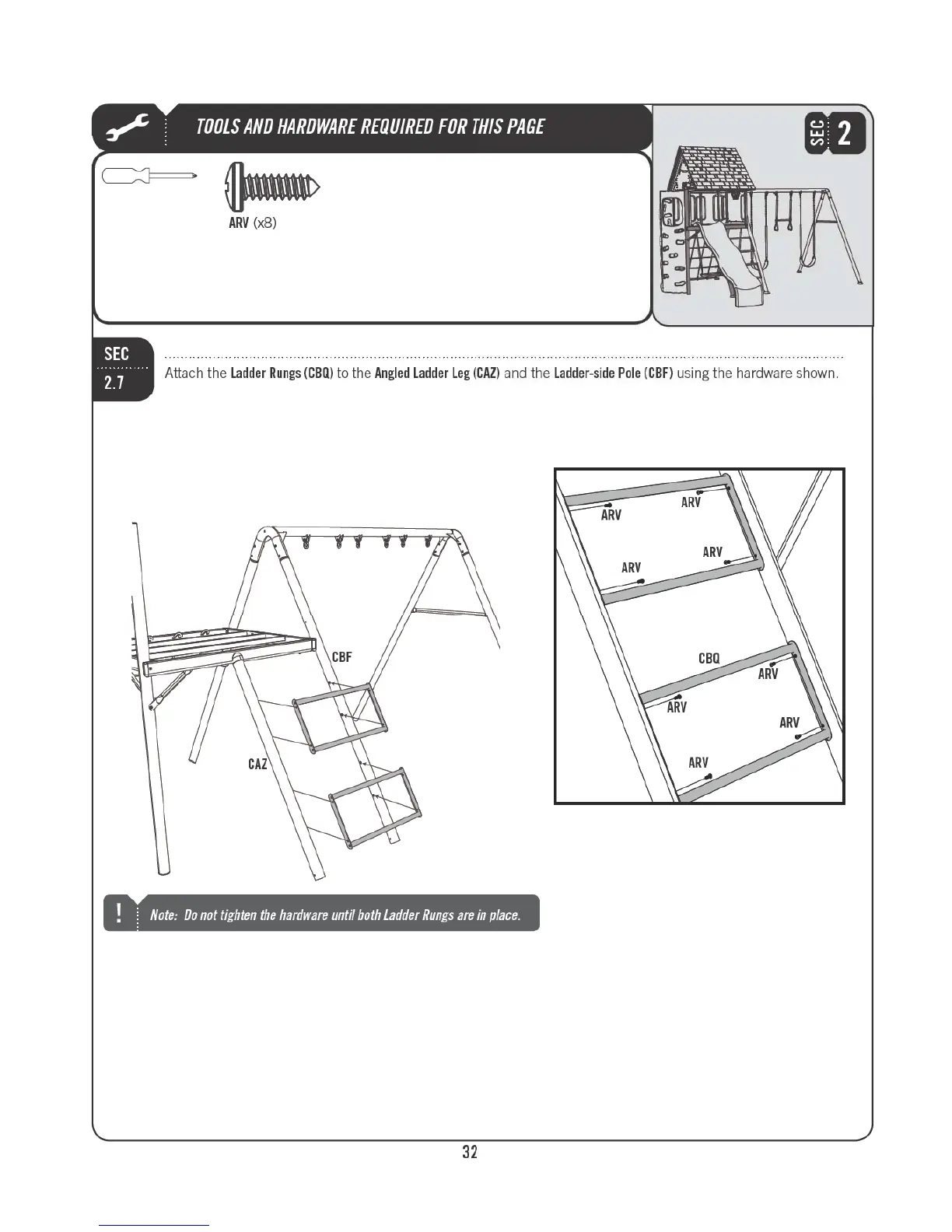 TOOLS AND HARDWARE REQUIRED FOR THIS PAGE

SEC 2

ARV (x8)

SEC 2.7

Attach the Ladder Rungs (CBQ) to the Angled Ladder Leg (CAZ) and the Ladder-side Pole (CBF) using the hardware shown.

CBF

CAZ

ARV

ARV

ARV

ARV

CBQ

ARV

ARV

ARV

ARV

! Note: Do not tighten the hardware until both Ladder Rungs are in place.

32