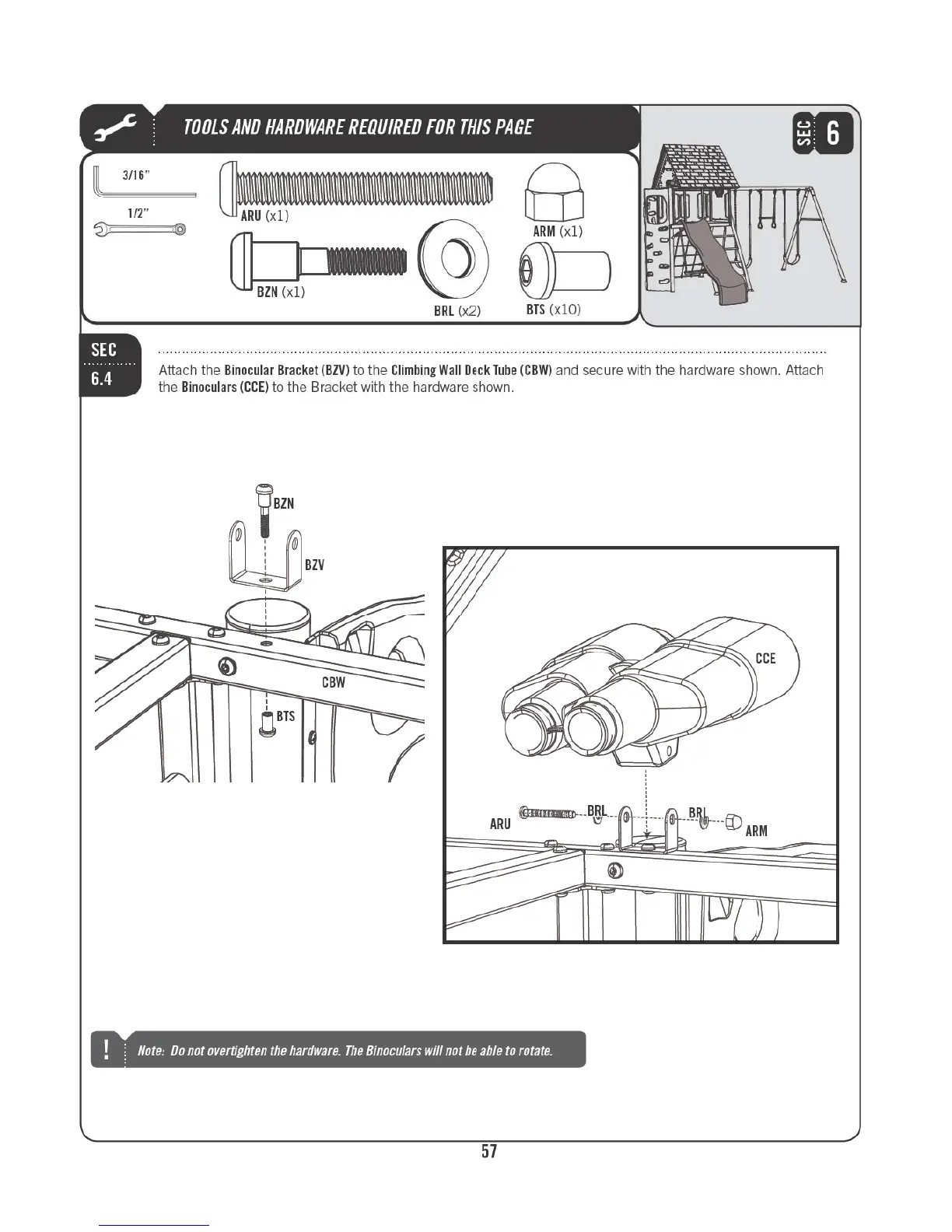 TOOLS AND HARDWARE REQUIRED FOR THIS PAGE

SEC 6

3/16"

1/2"

ARU (x1)

ARM (x1)

BZN (x1)

BRL (x2)

BTS (x10)

SEC 6.4

Attach the Binocular Bracket (BZV) to the Climbing Wall Deck Tube (CBW) and secure with the hardware shown. Attach the Binoculars (CCE) to the Bracket with the hardware shown.

BZN

BZV

CBW

BTS

CCE

ARU

BRL

BRL

ARM

! Note: Do not overtighten the hardware. The Binoculars will not be able to rotate.

57