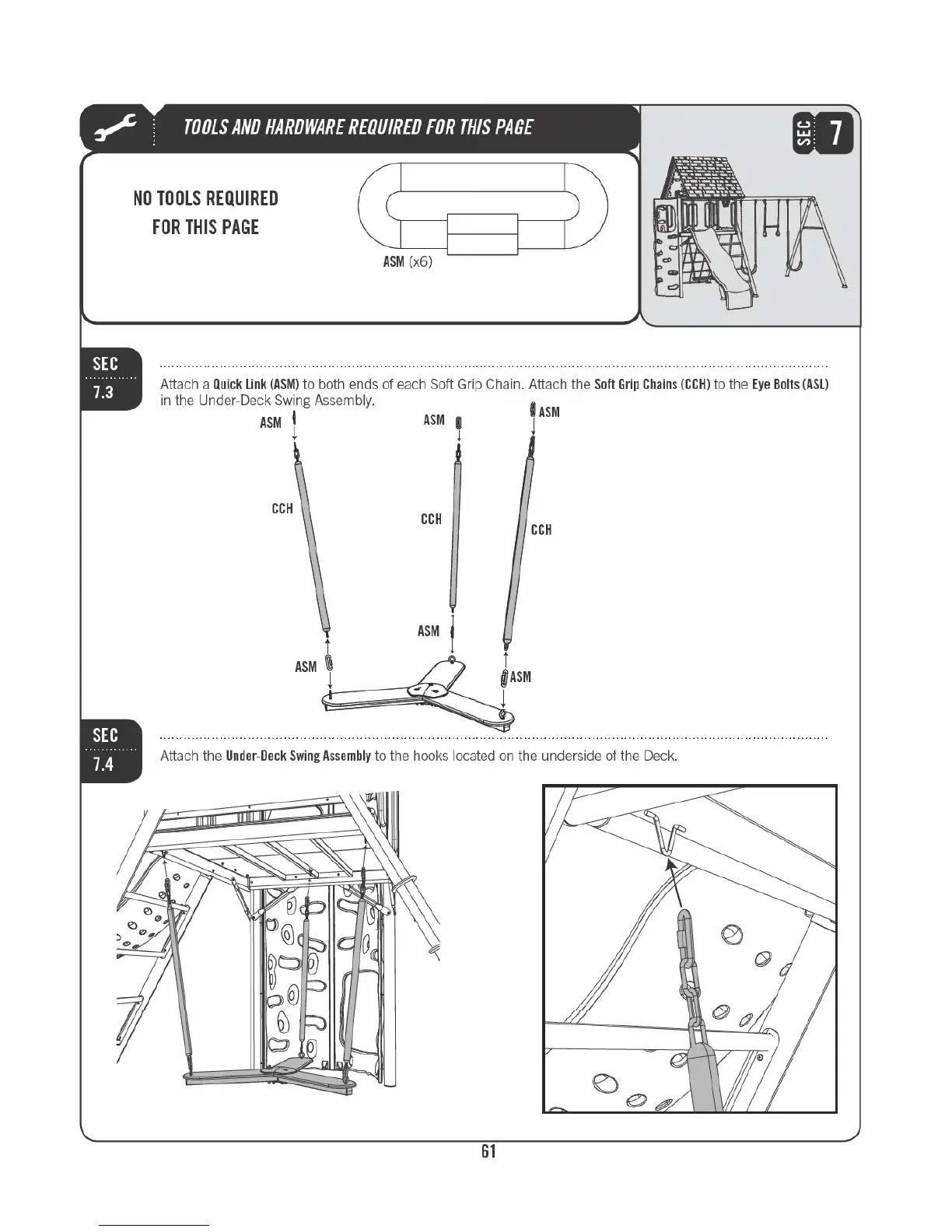 TOOLS AND HARDWARE REQUIRED FOR THIS PAGE

SEC 7

NO TOOLS REQUIRED FOR THIS PAGE

ASM (x6)

SEC 7.3

Attach a Quick Link (ASM) to both ends of each Soft Grip Chain. Attach the Soft Grip Chains (CCH) to the Eye Bolts (ASL) in the Under-Deck Swing Assembly.

ASM
ASM
ASM
CCH
CCH
CCH
ASM
ASM
ASM

SEC 7.4

Attach the Under-Deck Swing Assembly to the hooks located on the underside of the Deck.

61