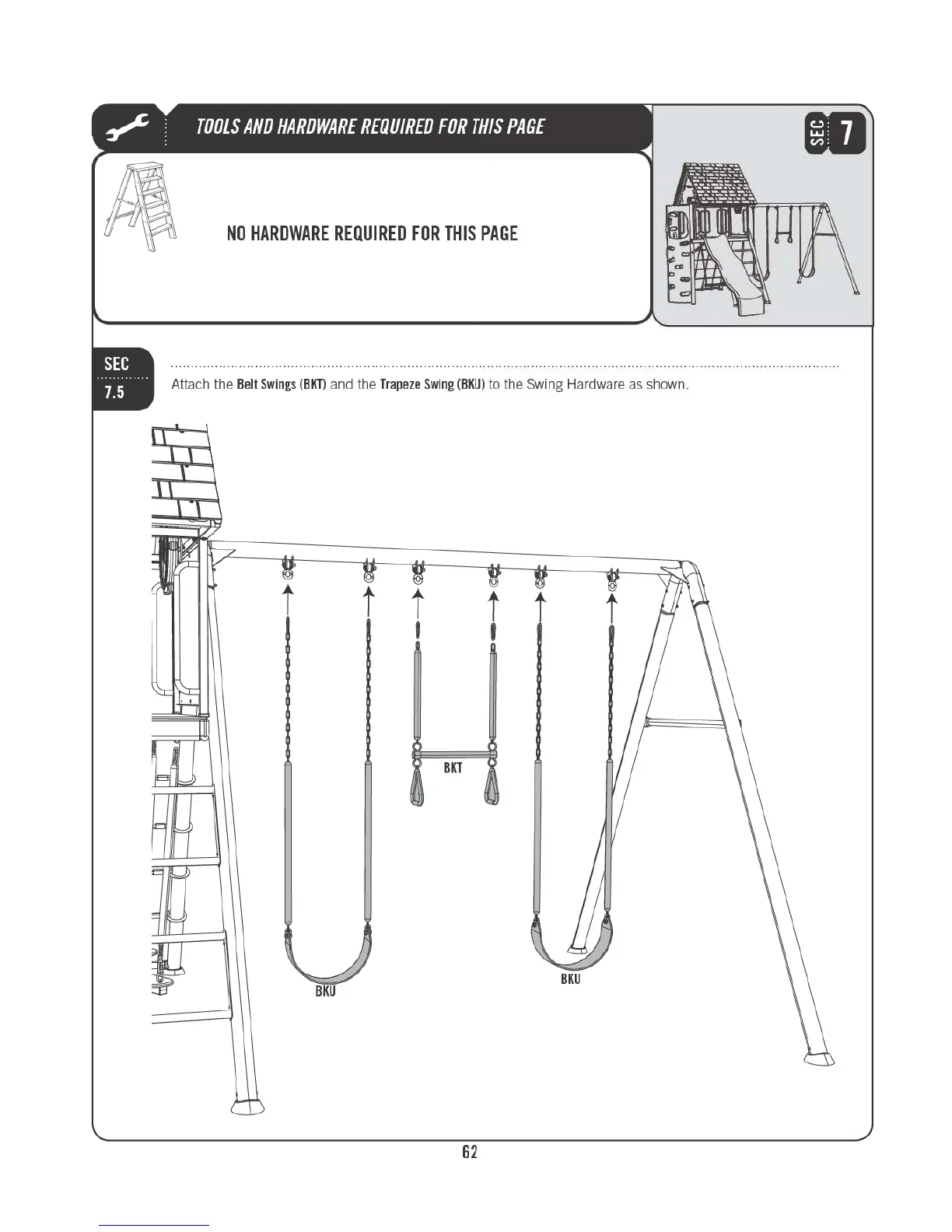 TOOLS AND HARDWARE REQUIRED FOR THIS PAGE

SEC 7

NO HARDWARE REQUIRED FOR THIS PAGE

SEC 7.5

Attach the Belt Swings (BKT) and the Trapeze Swing (BKU) to the Swing Hardware as shown.

BKT

BKU

BKU

62