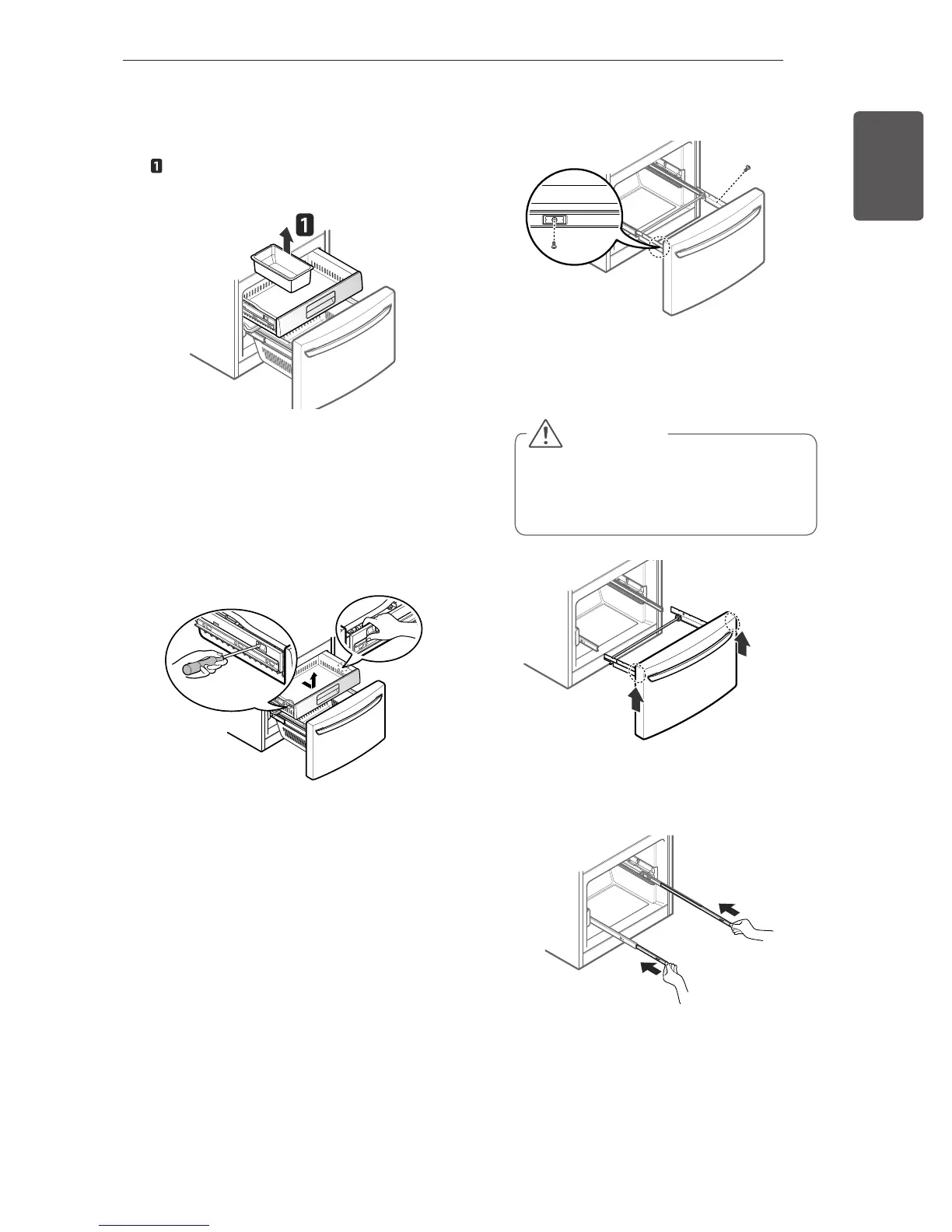 1

1