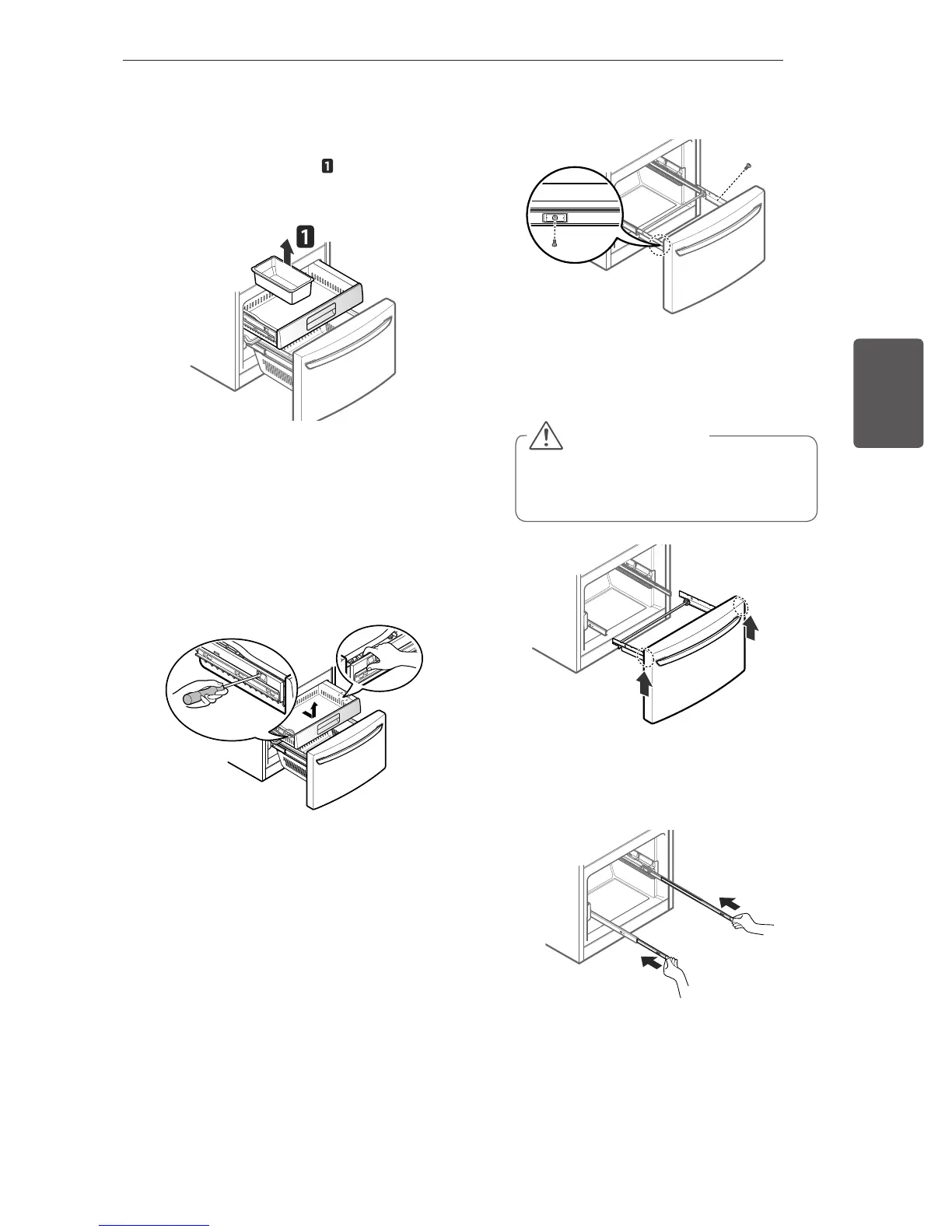 1

1