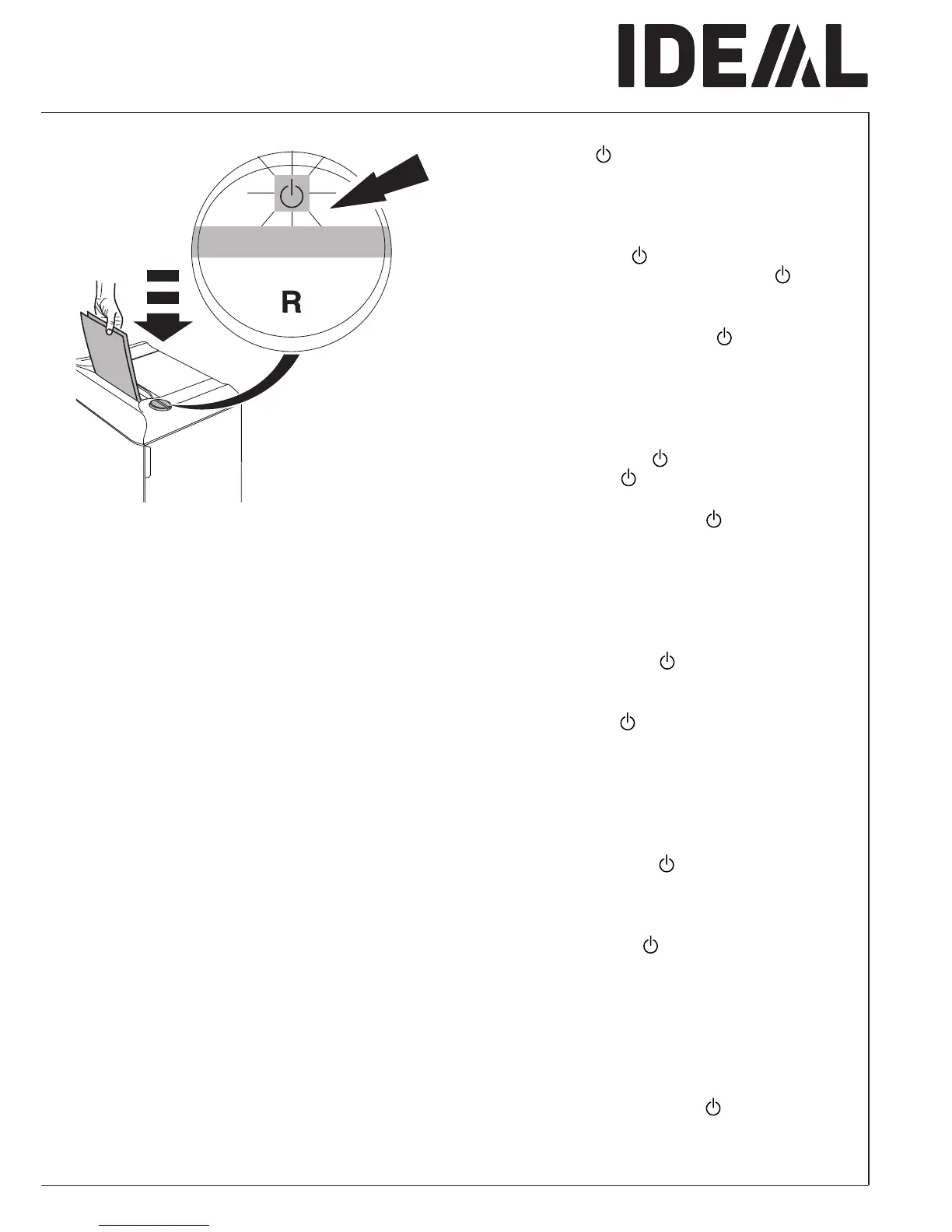 IDEAL

R