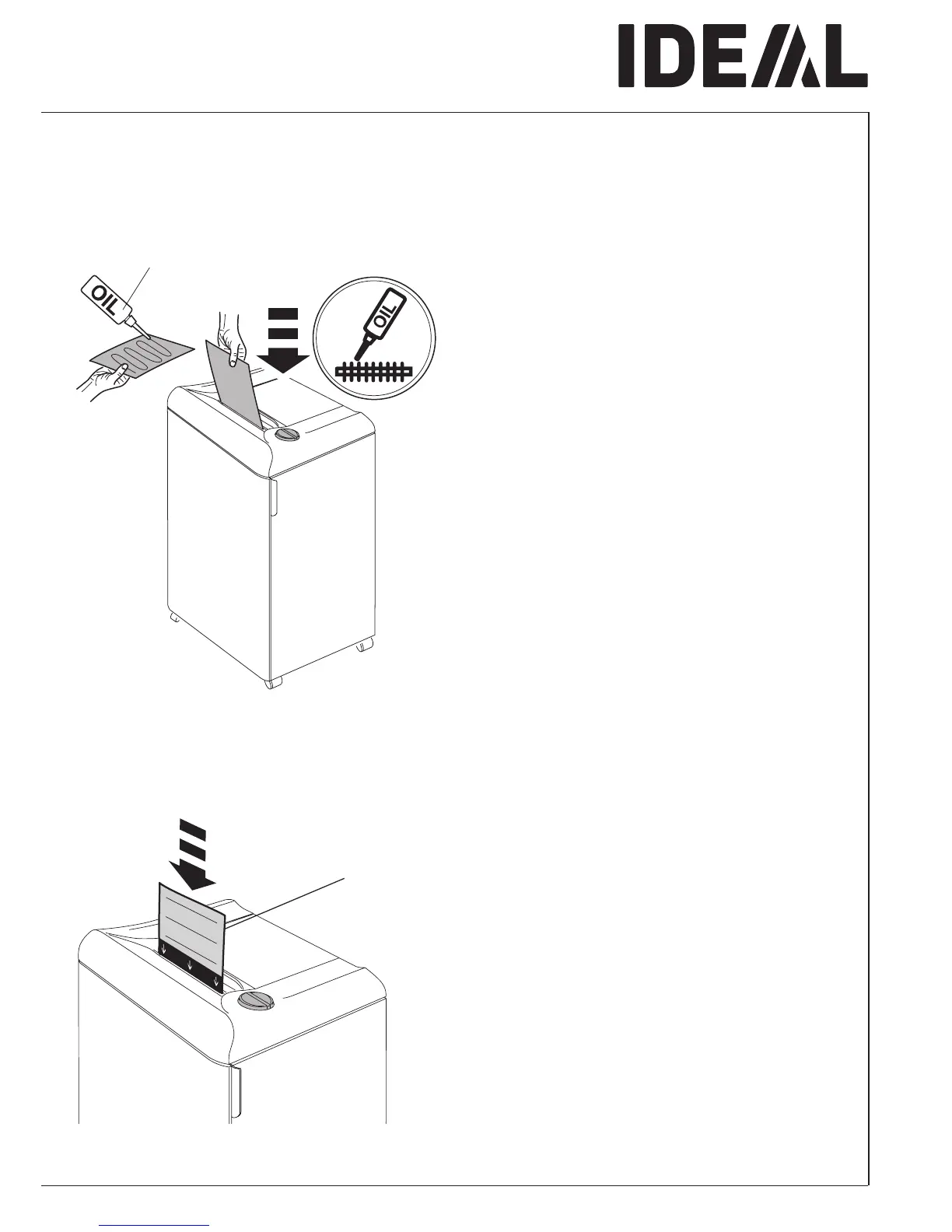 IDEAL

OIL

OIL