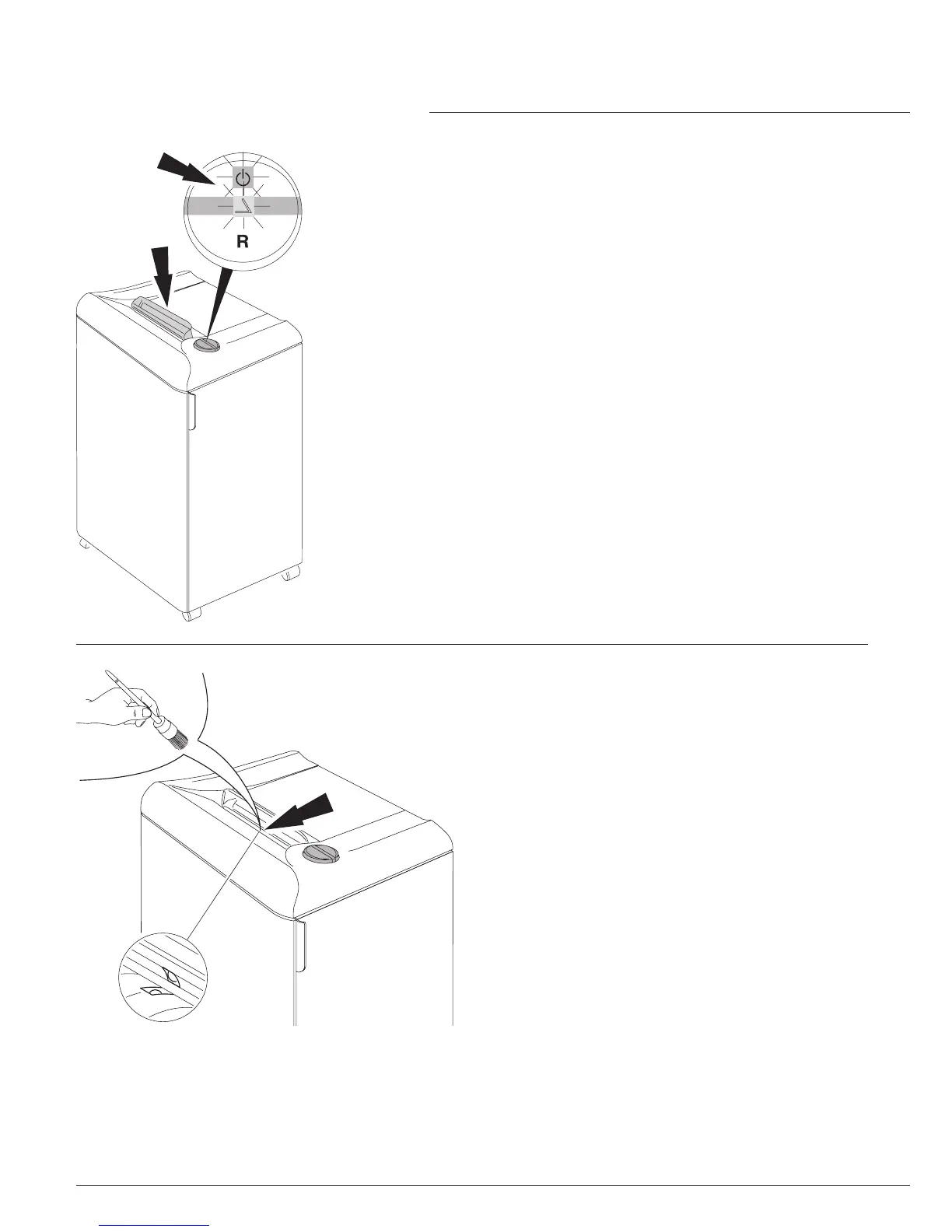 R