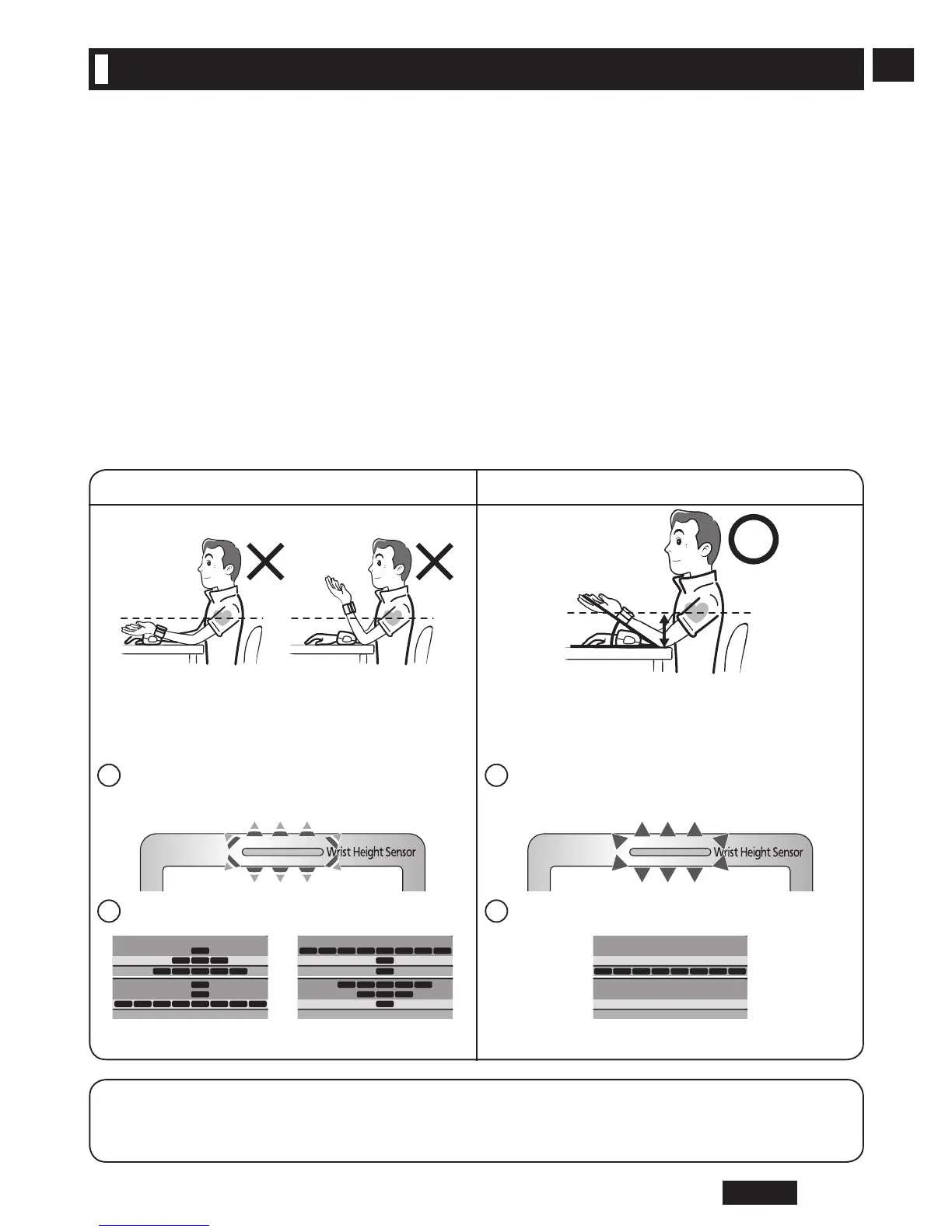 Wrist Height Sensor

Wrist Height Sensor