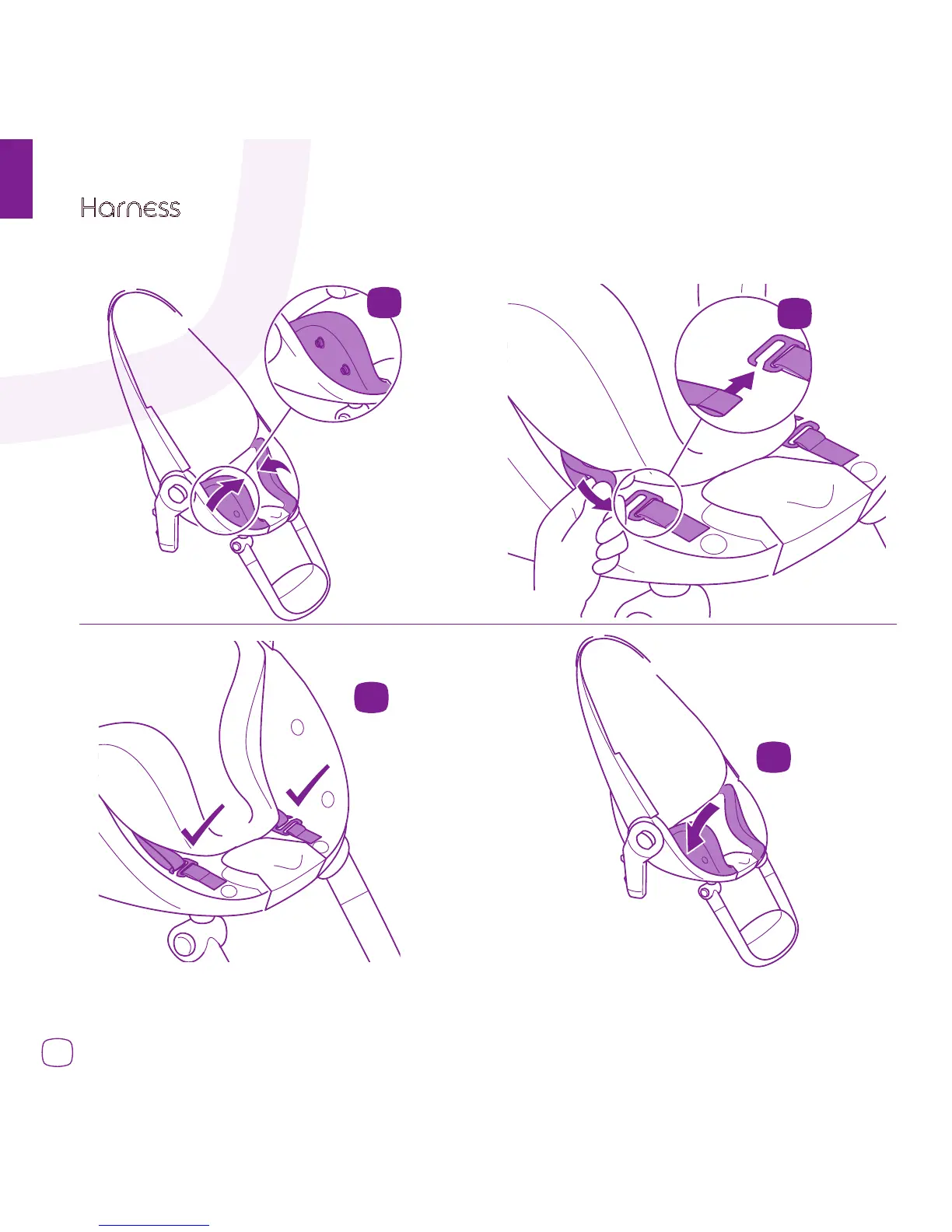 Harness