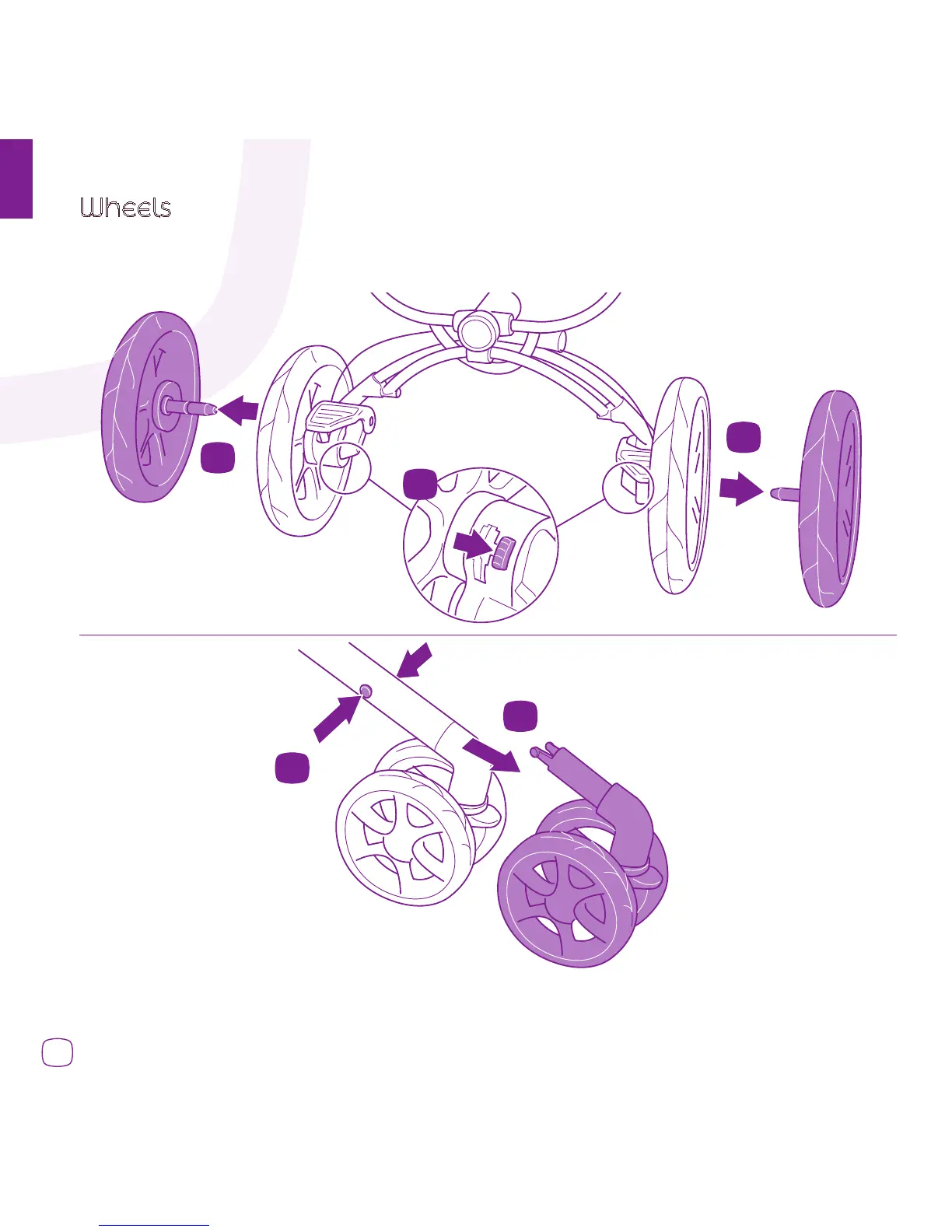 Wheels