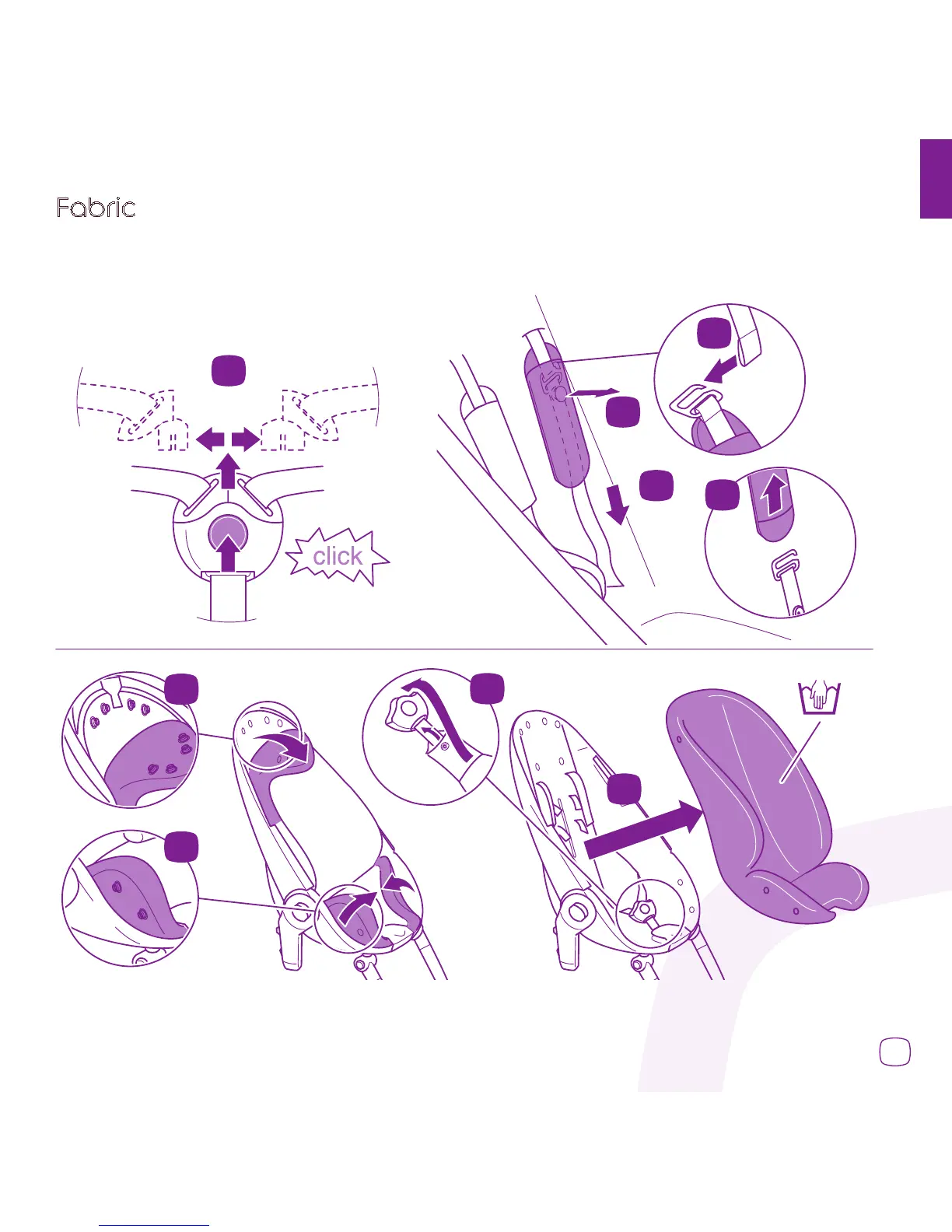 Fabric

click