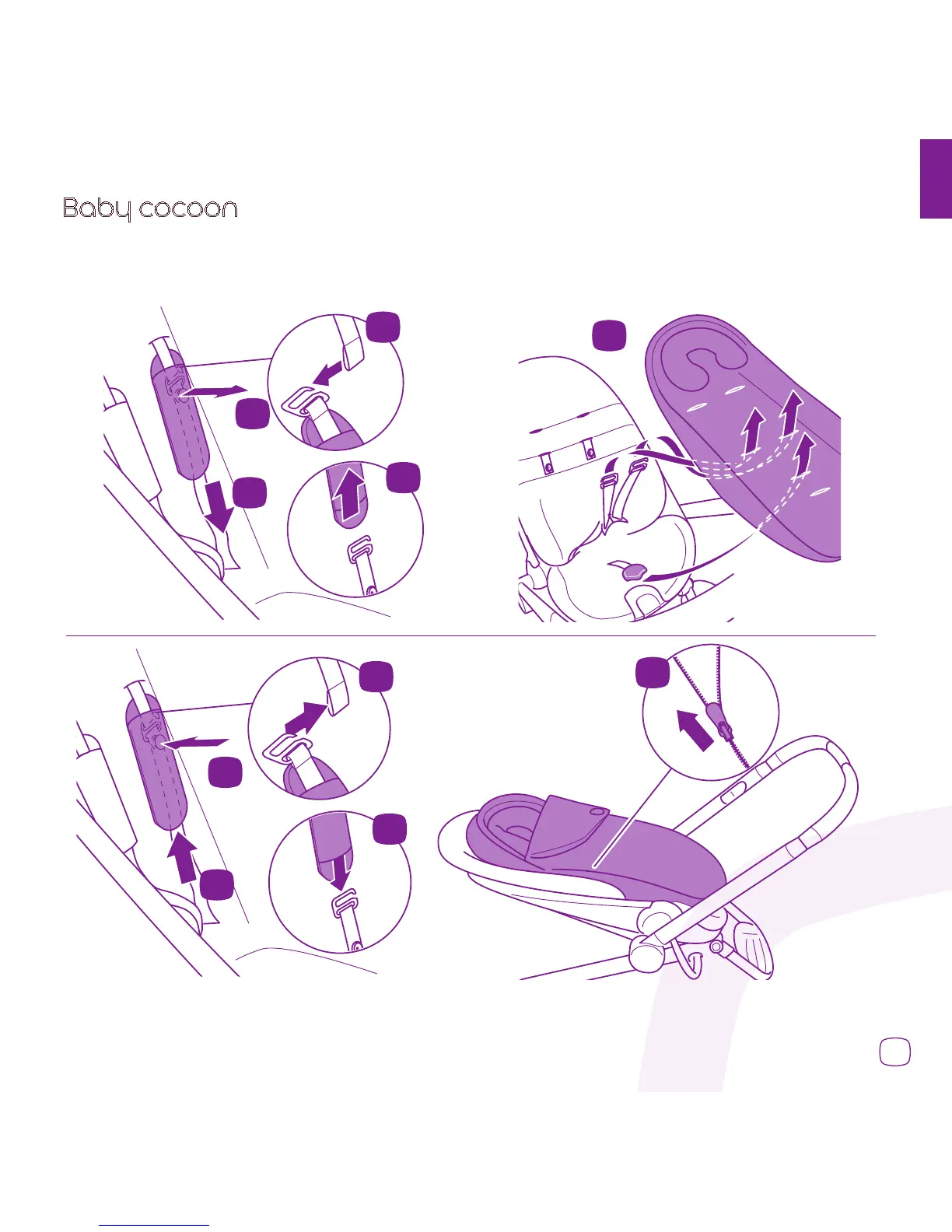 Baby cocoon