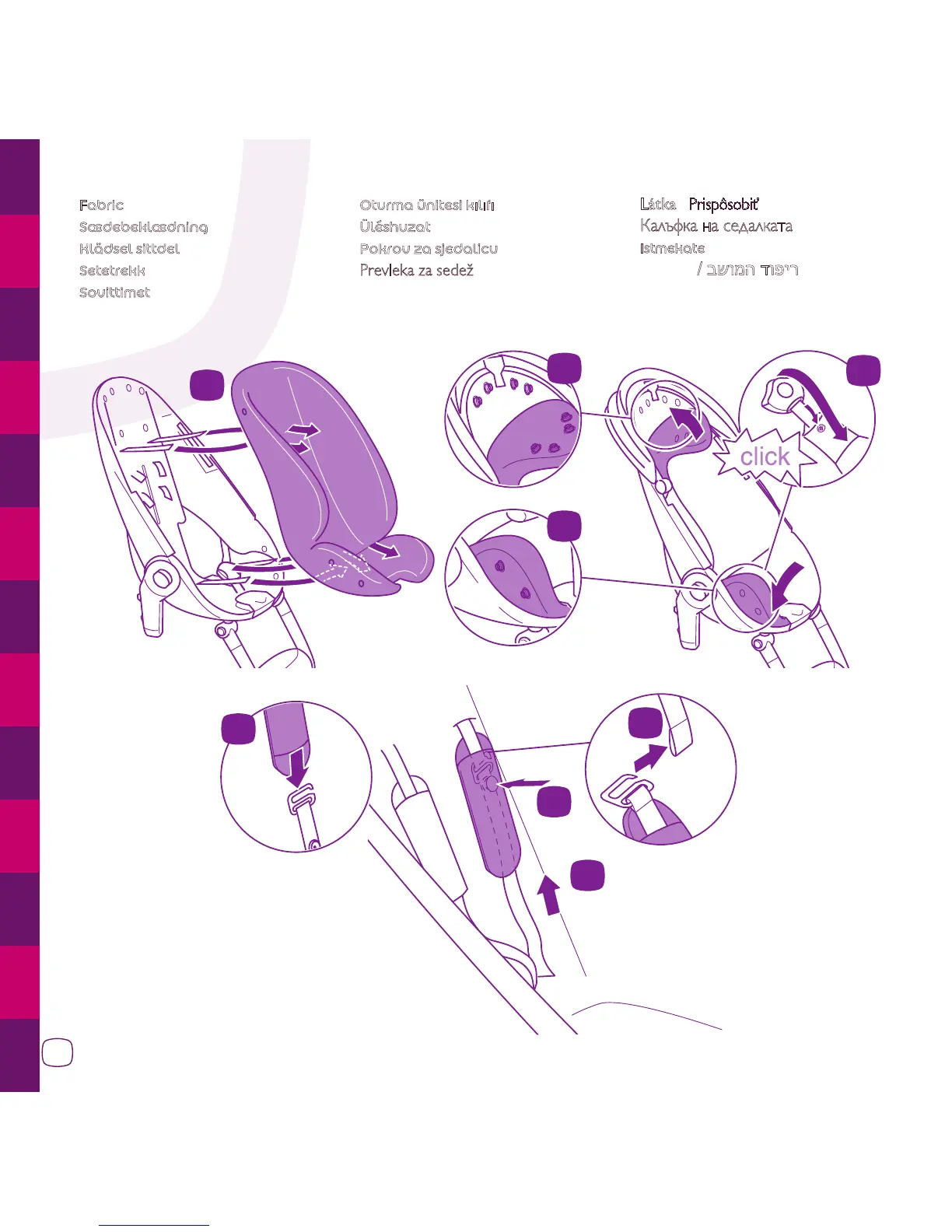 Fabric
Sædebeklædning
Klädsel sittdel
Setetrekk
Sovittimet

Oturma ünitesi kılıfı
Üléshuzat
Pokrov za sjedalicu
Prevleka za sedež

Látka Prispôsobiť
Калъфка на седалката
Istmekate
ריפוד המושב /

click