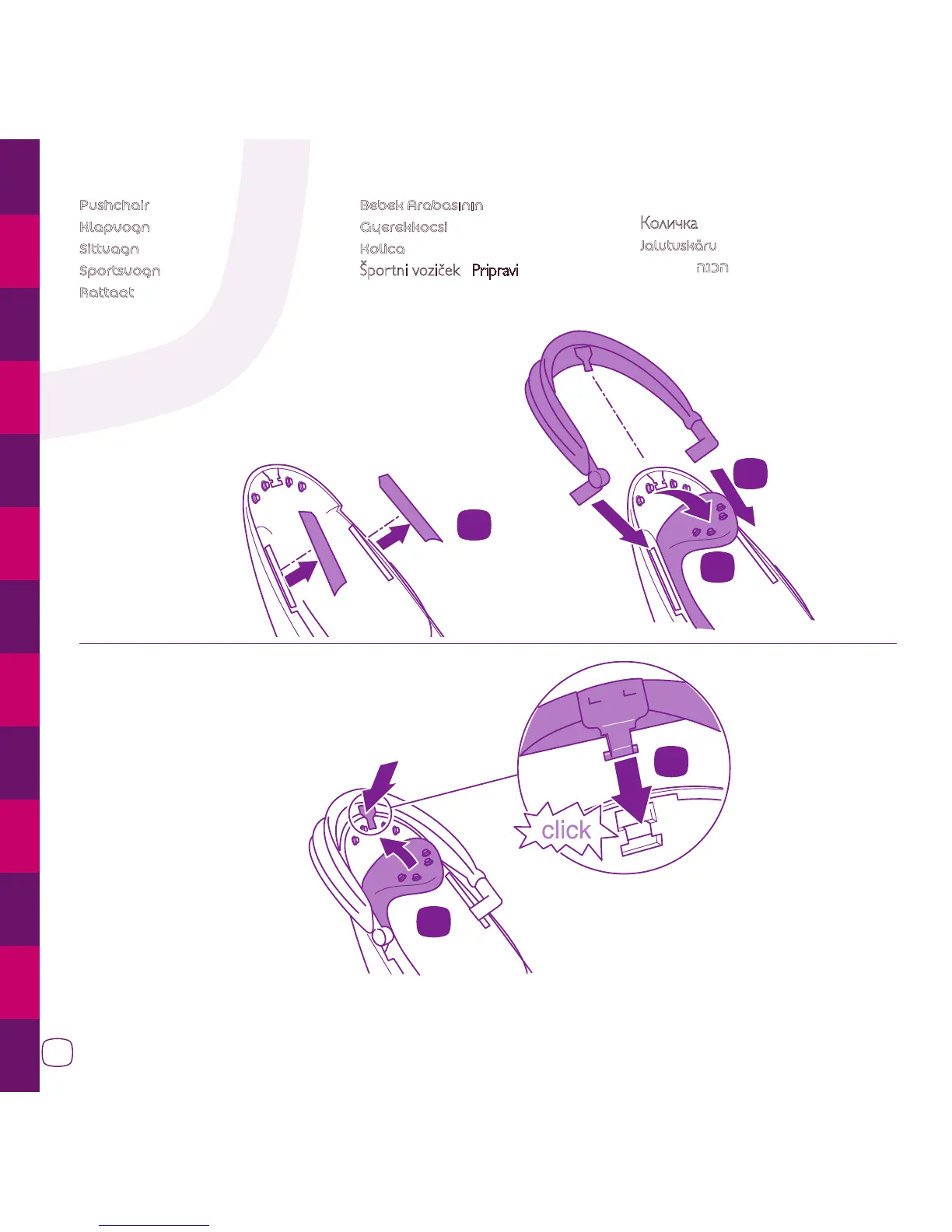 Pushchair
Klapvogn
Sittvagn
Sportsvogn
Rattaat

Bebek Arabasının
Gyerekkocsi
Kolica
Športni voziček Pripravi

Количка
Jalutuskäru
הכנה

click