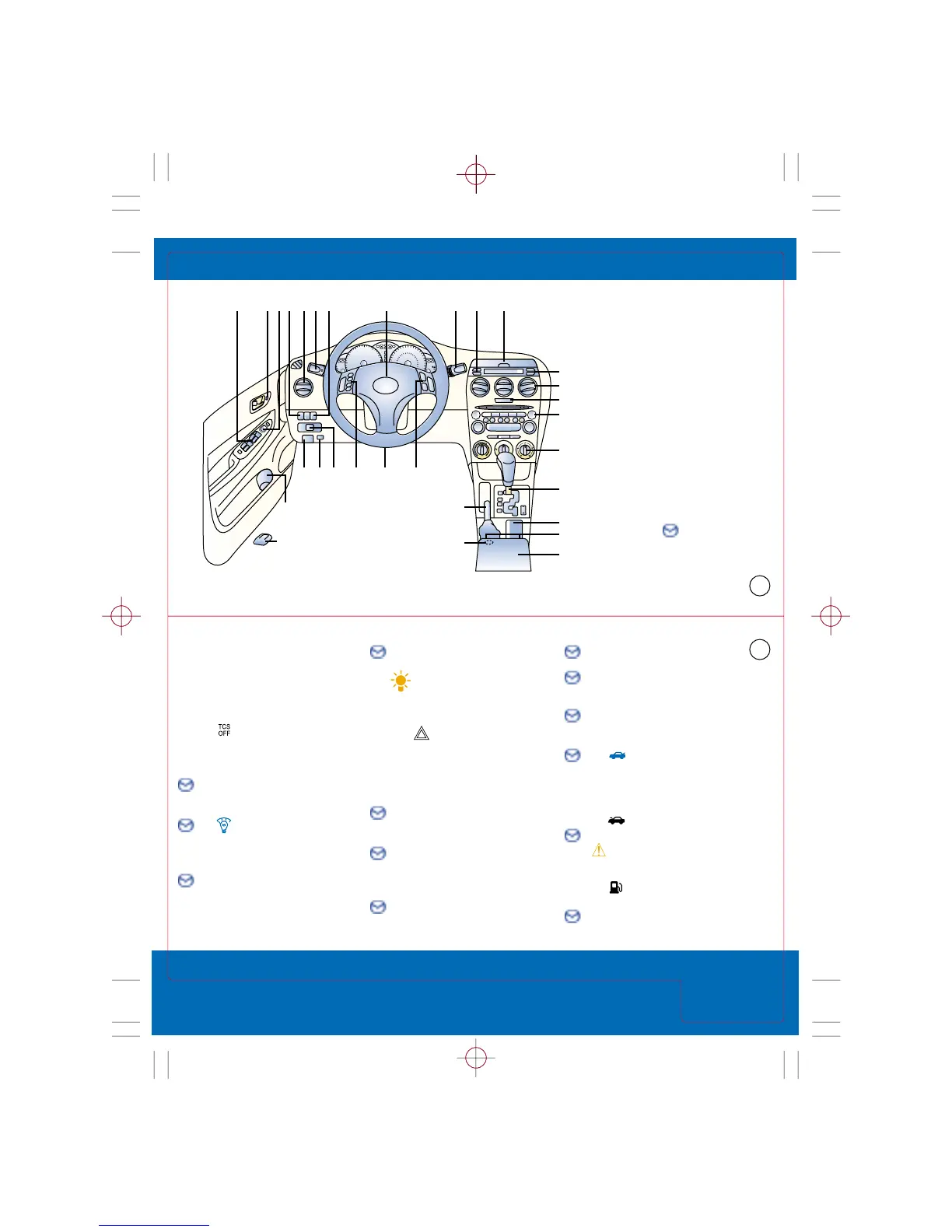 TCS
OFF