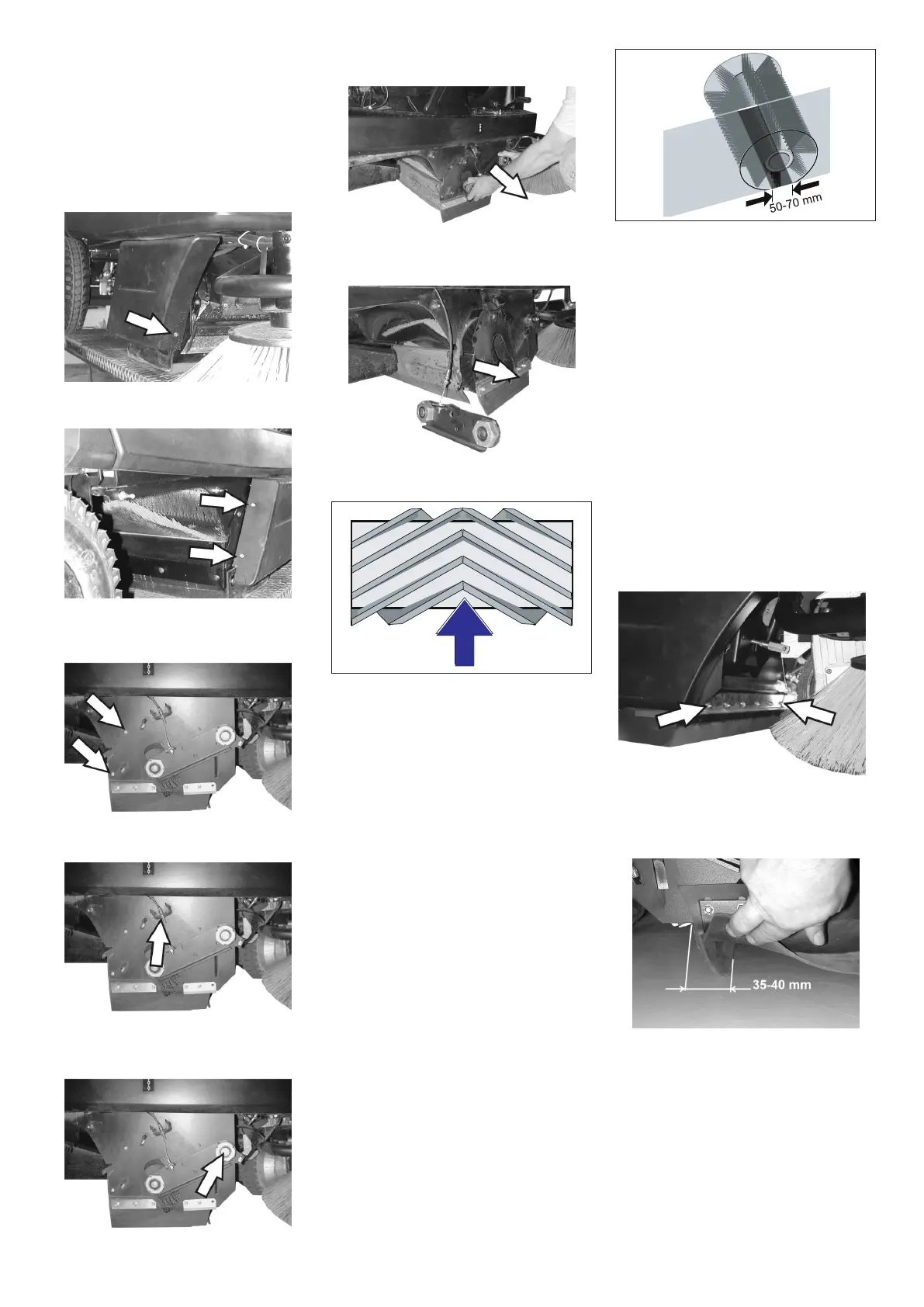 50-70 mm

35-40 mm