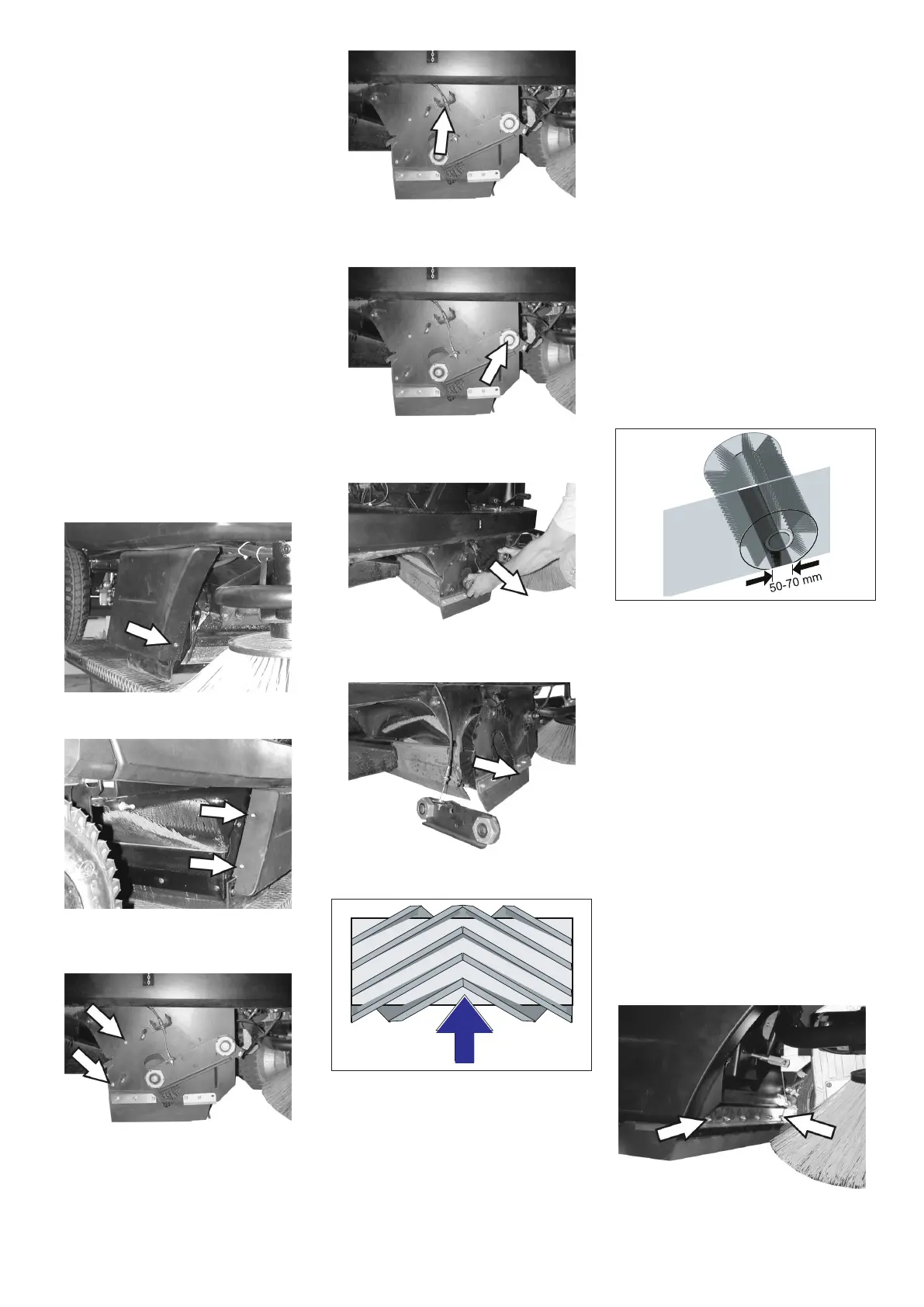 50-70 mm