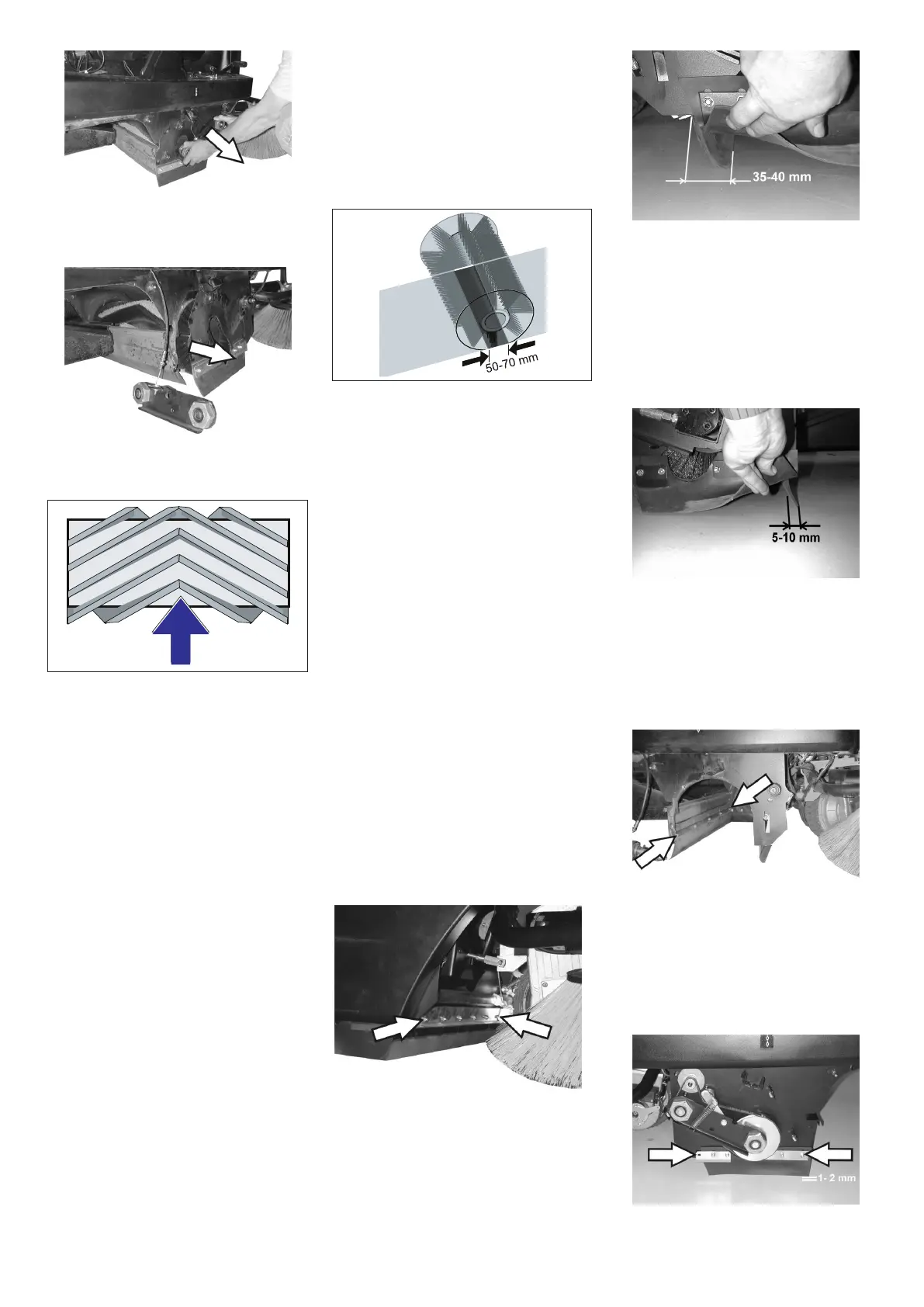 50-70 mm

35-40 mm

5-10 mm

1- 2 mm