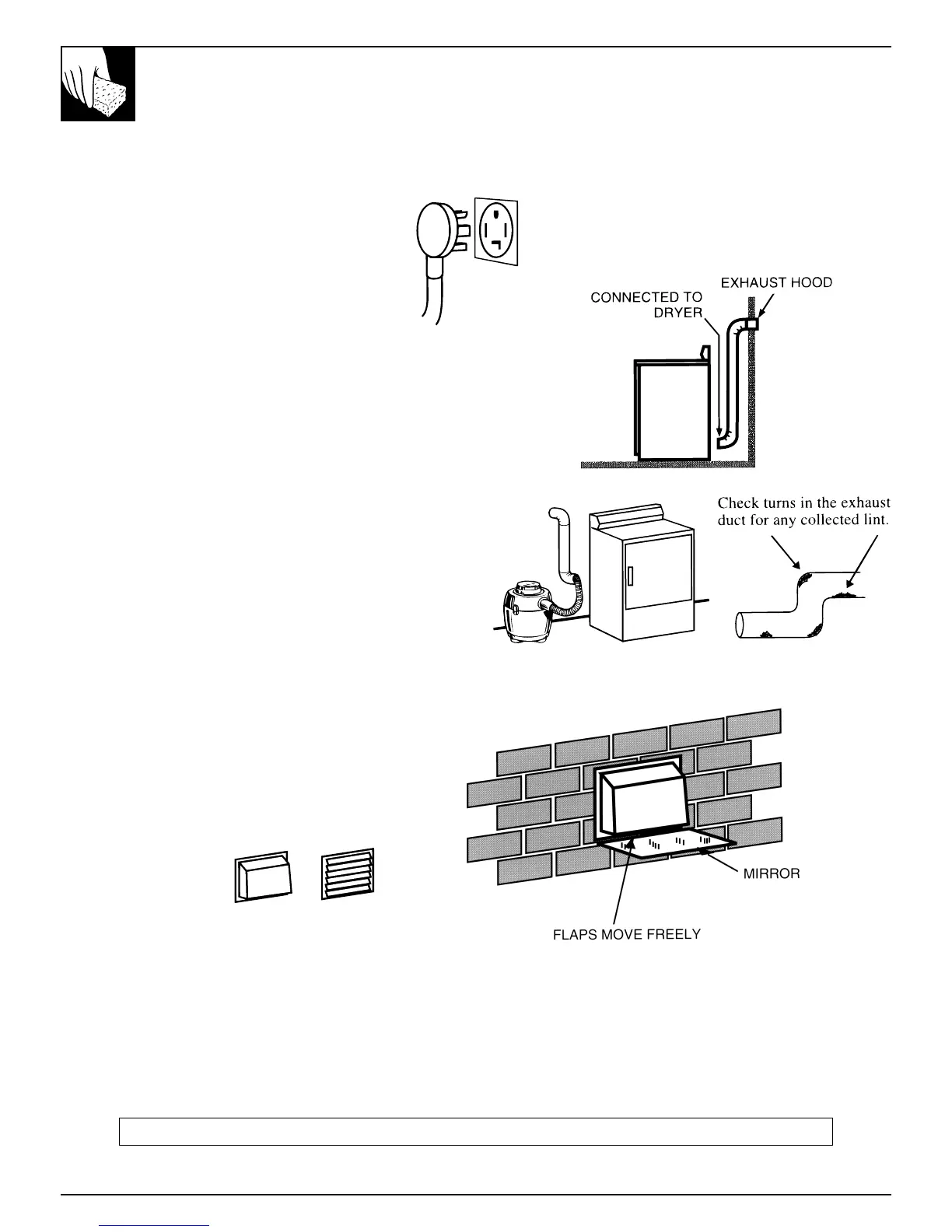 EXHAUST HOOD

CONNECTED TO DRYER

Check turns in the exhaust duct for any collected lint.

MIRROR

FLAPS MOVE FREELY