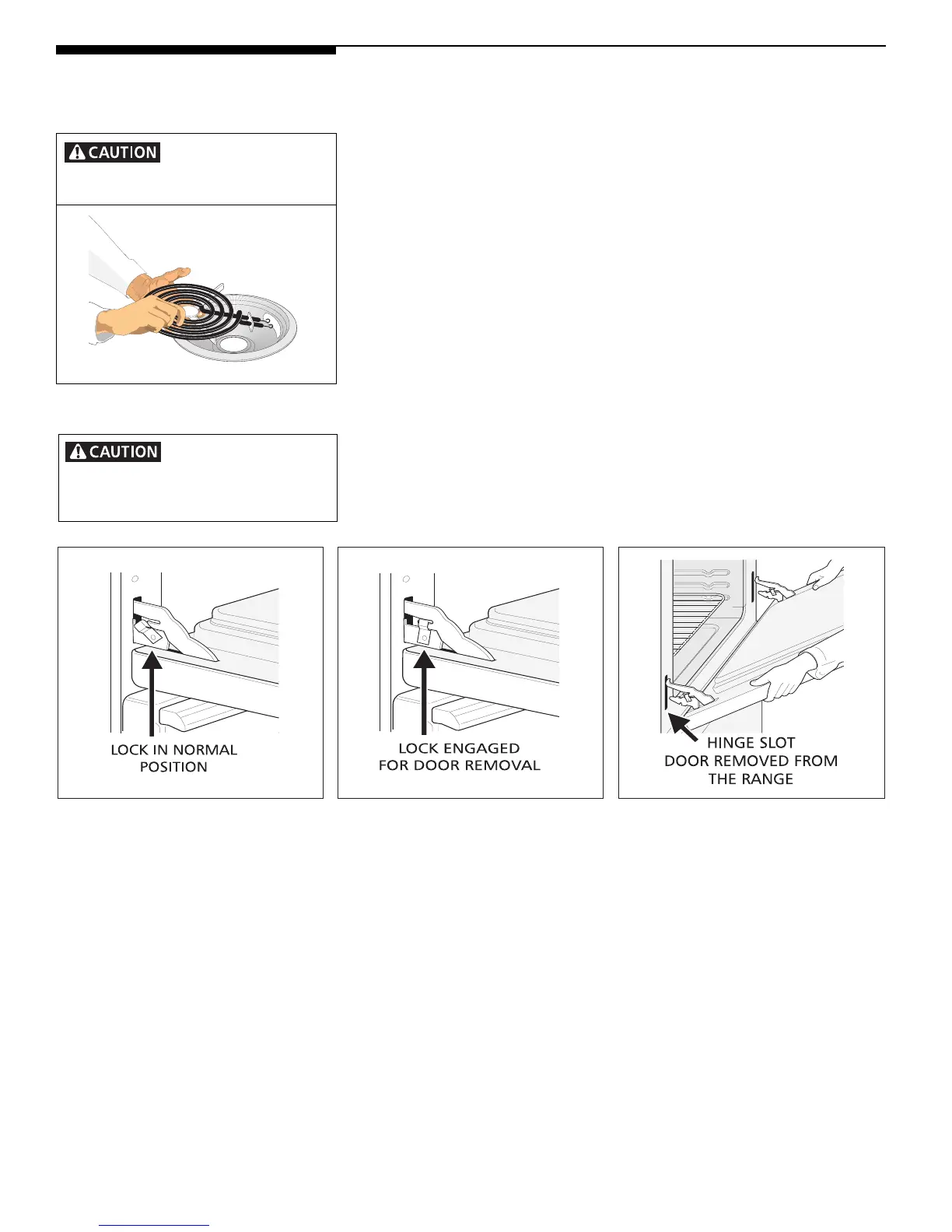 CAUTION

CAUTION

LOCK IN NORMAL POSITION

LOCK ENGAGED FOR DOOR REMOVAL

HINGE SLOT
DOOR REMOVED FROM THE RANGE