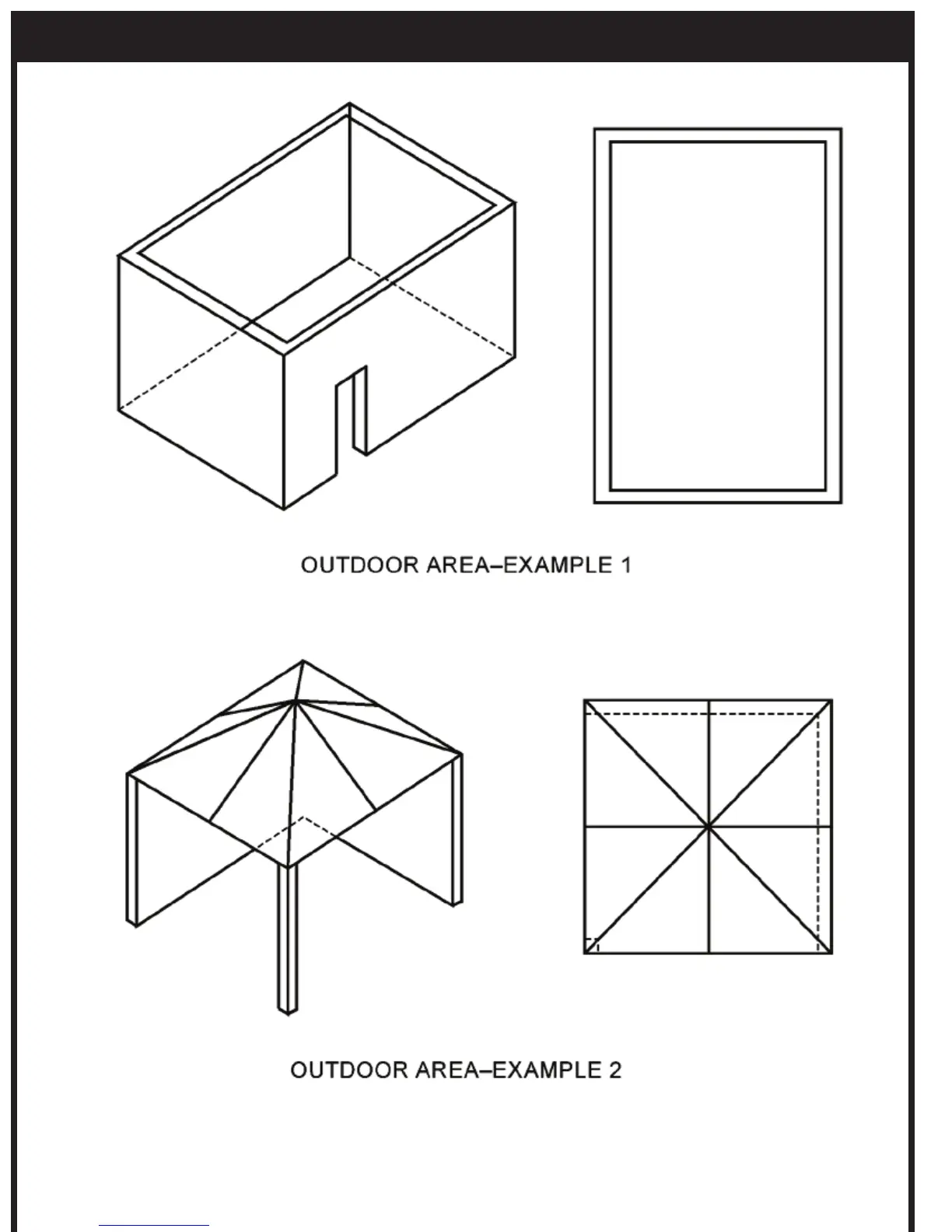 OUTDOOR AREA–EXAMPLE 1

OUTDOOR AREA–EXAMPLE 2