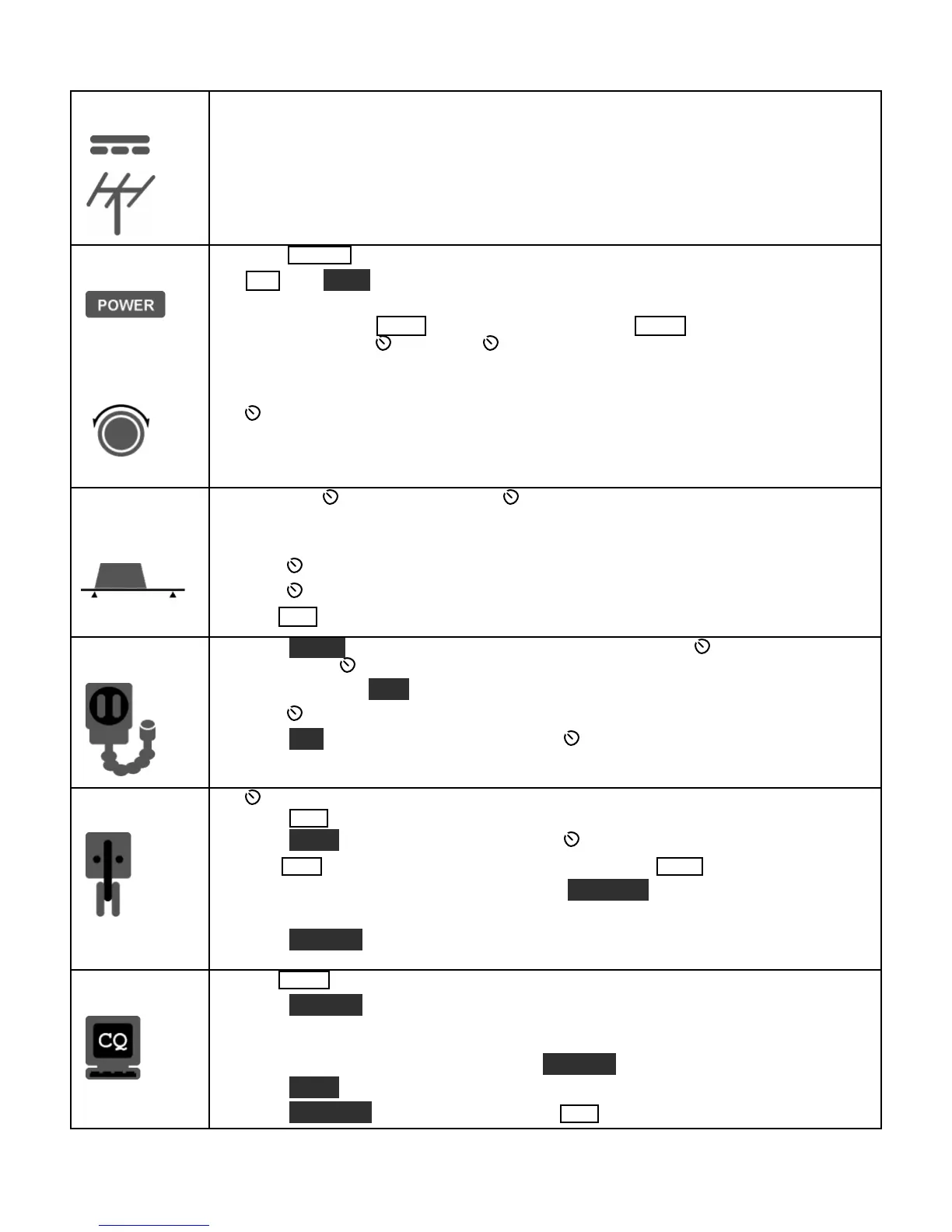 POWER

CQ