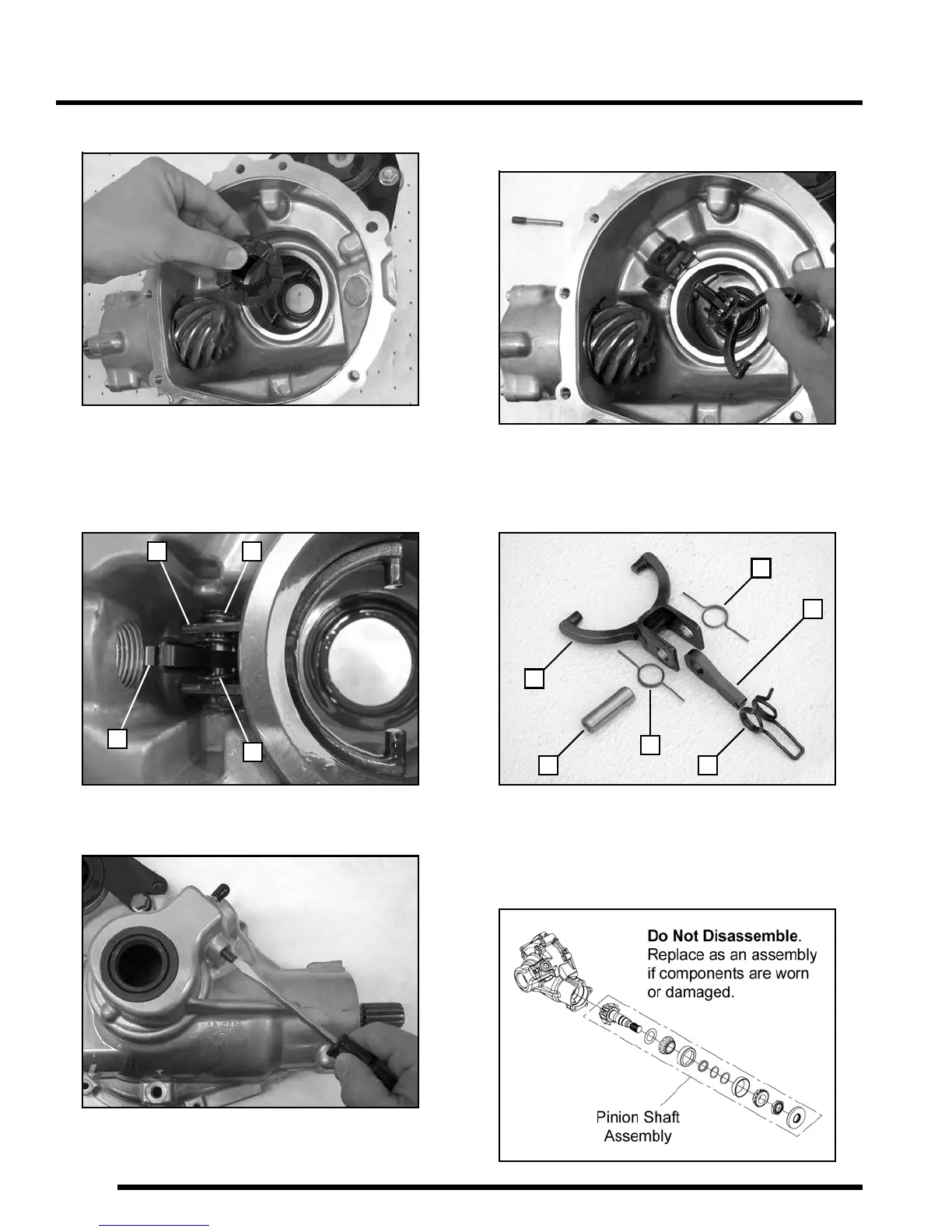 Do Not Disassemble. Replace as an assembly if components are worn or damaged.

Pinion Shaft Assembly