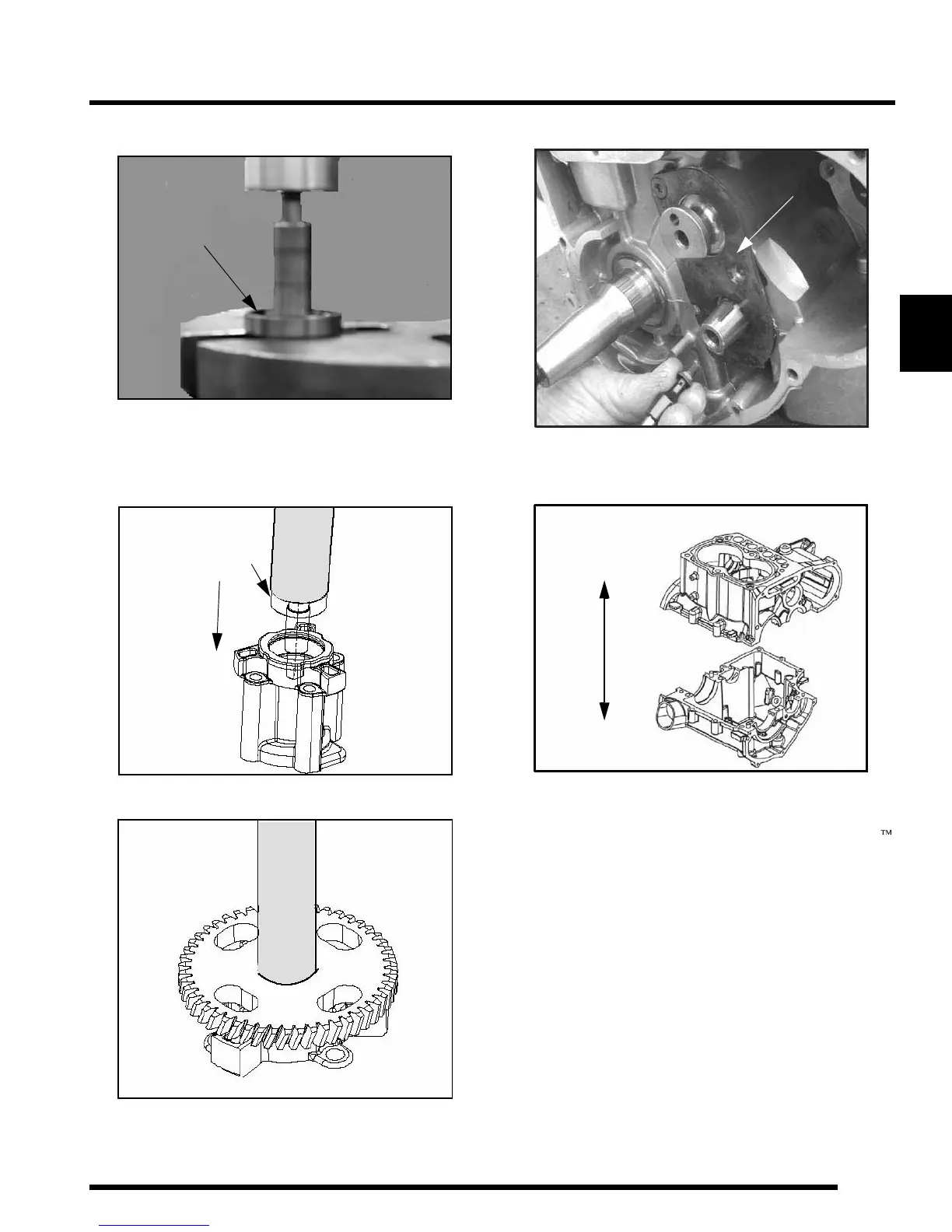 ™