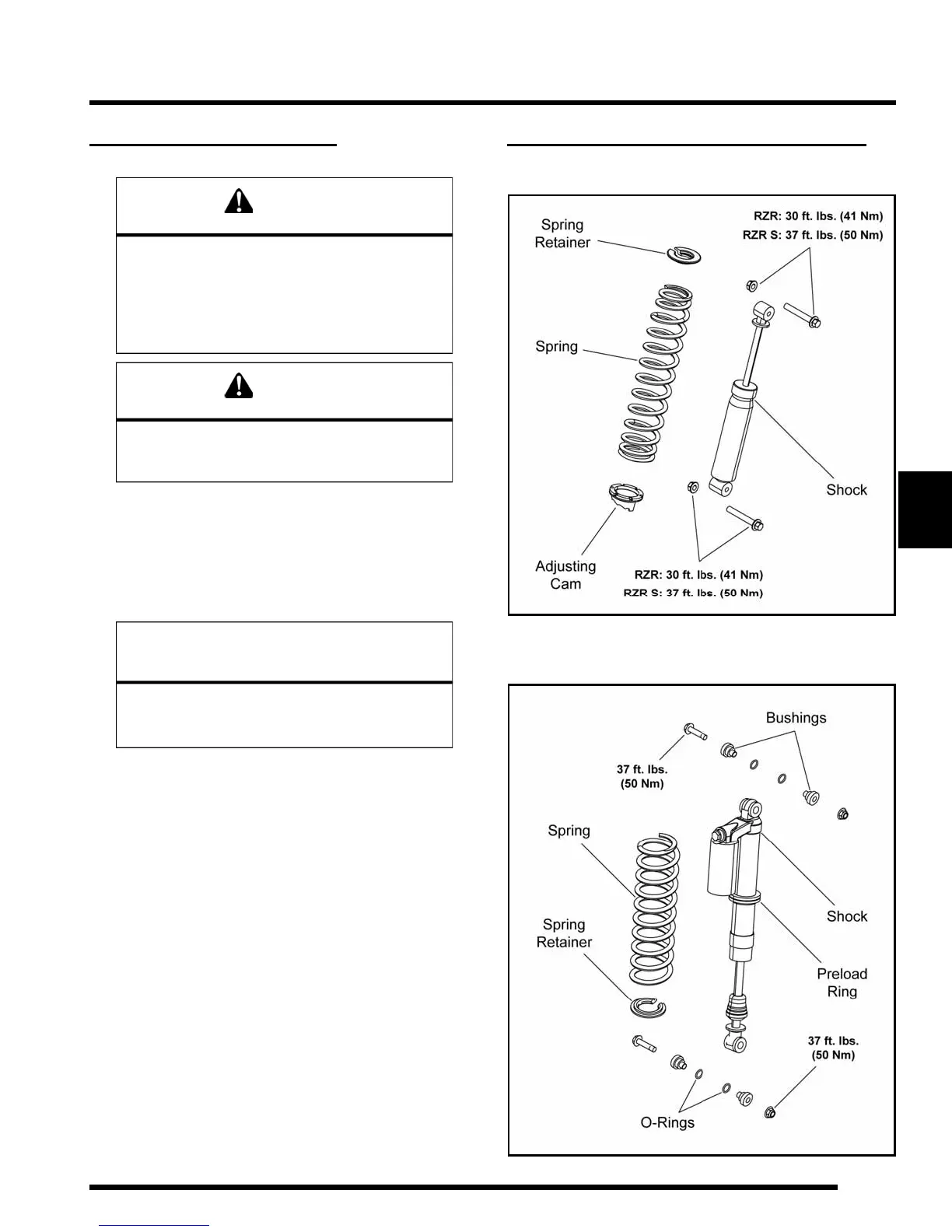 Spring Retainer

RZR: 30 ft. lbs. (41 Nm)
RZR S: 37 ft. lbs. (50 Nm)

Spring

Shock

Adjusting Cam

RZR: 30 ft. lbs. (41 Nm)
RZR S: 37 ft. lbs. (50 Nm)

Bushings

37 ft. lbs. (50 Nm)

Spring

Shock

Spring Retainer

Preload Ring

37 ft. lbs. (50 Nm)

O-Rings