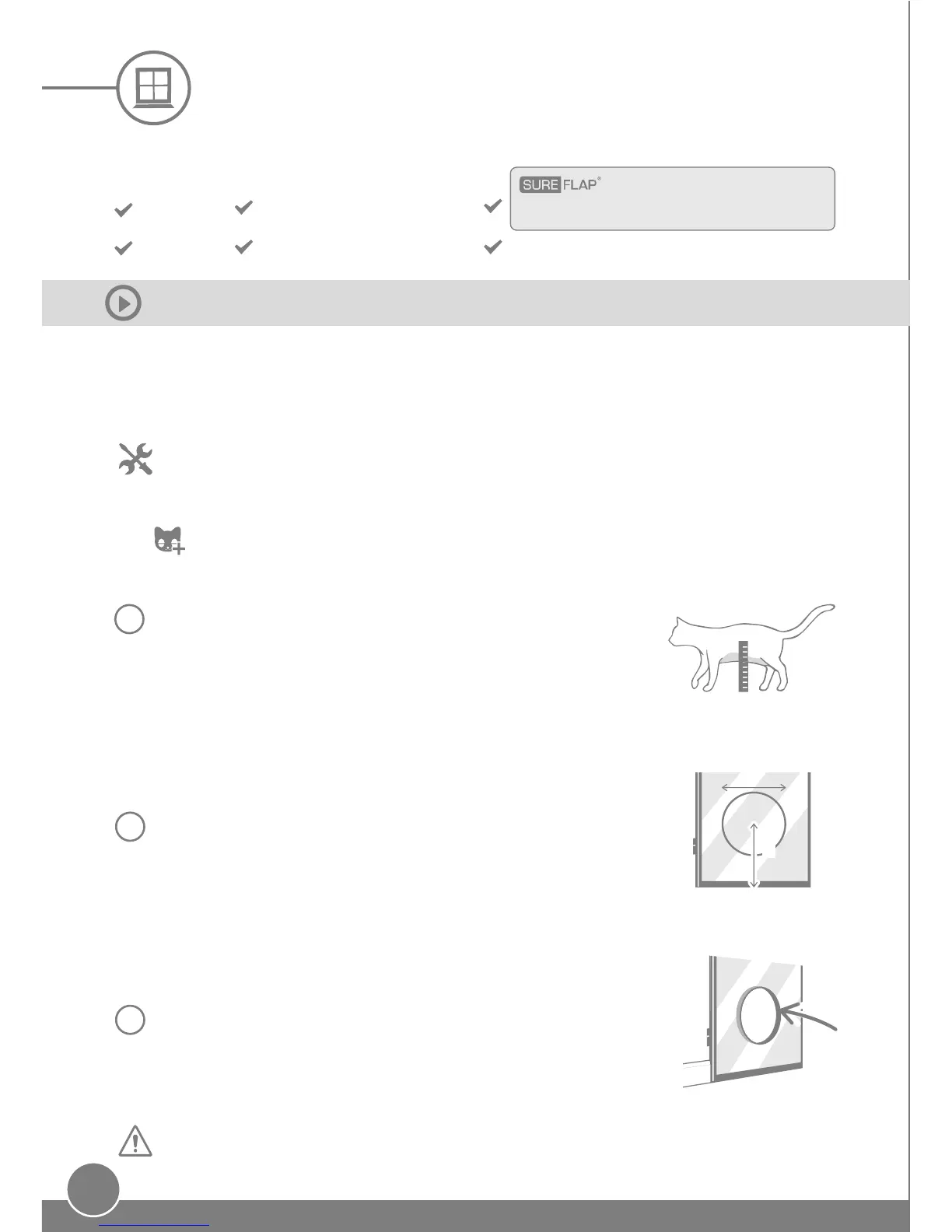 SURE FLAP®