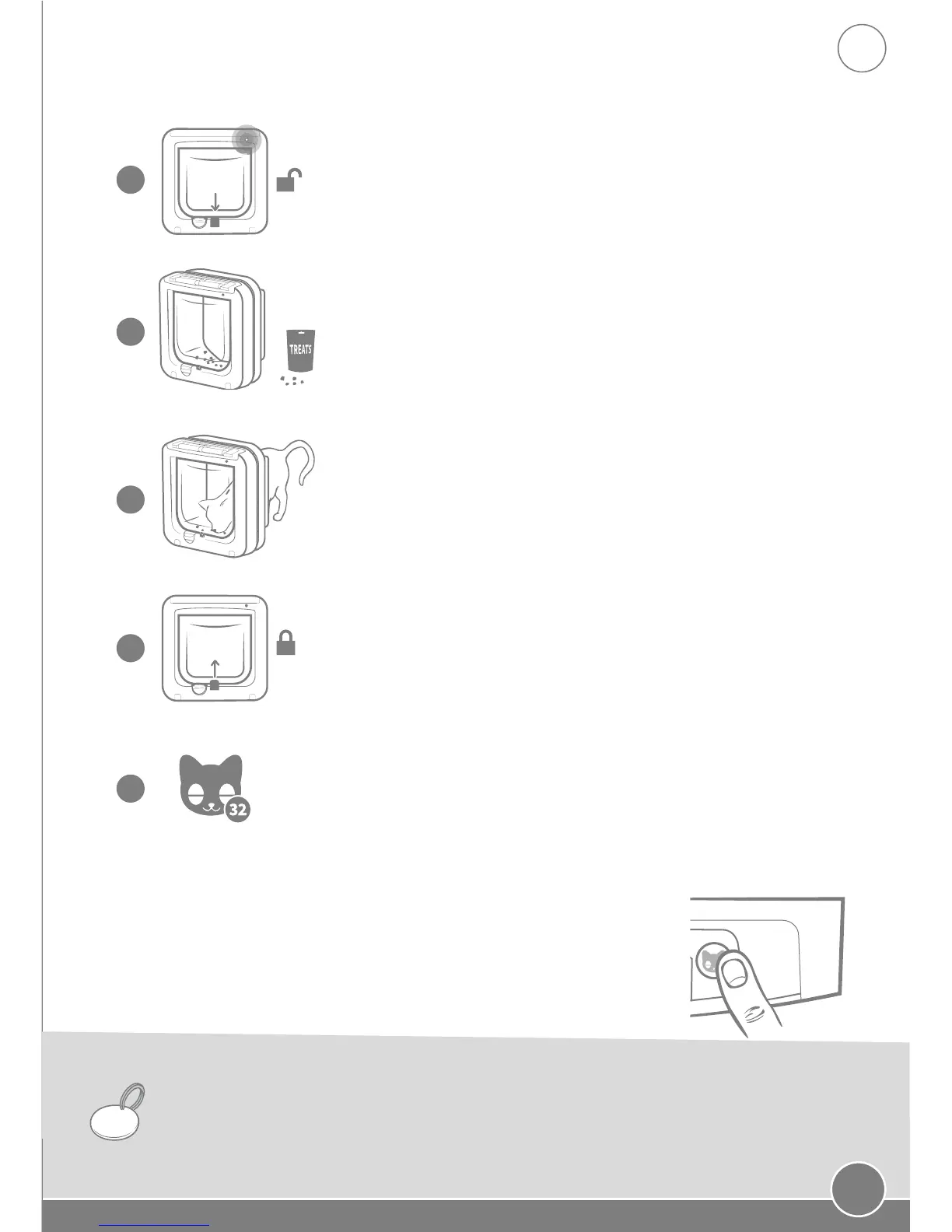 TREATS

32