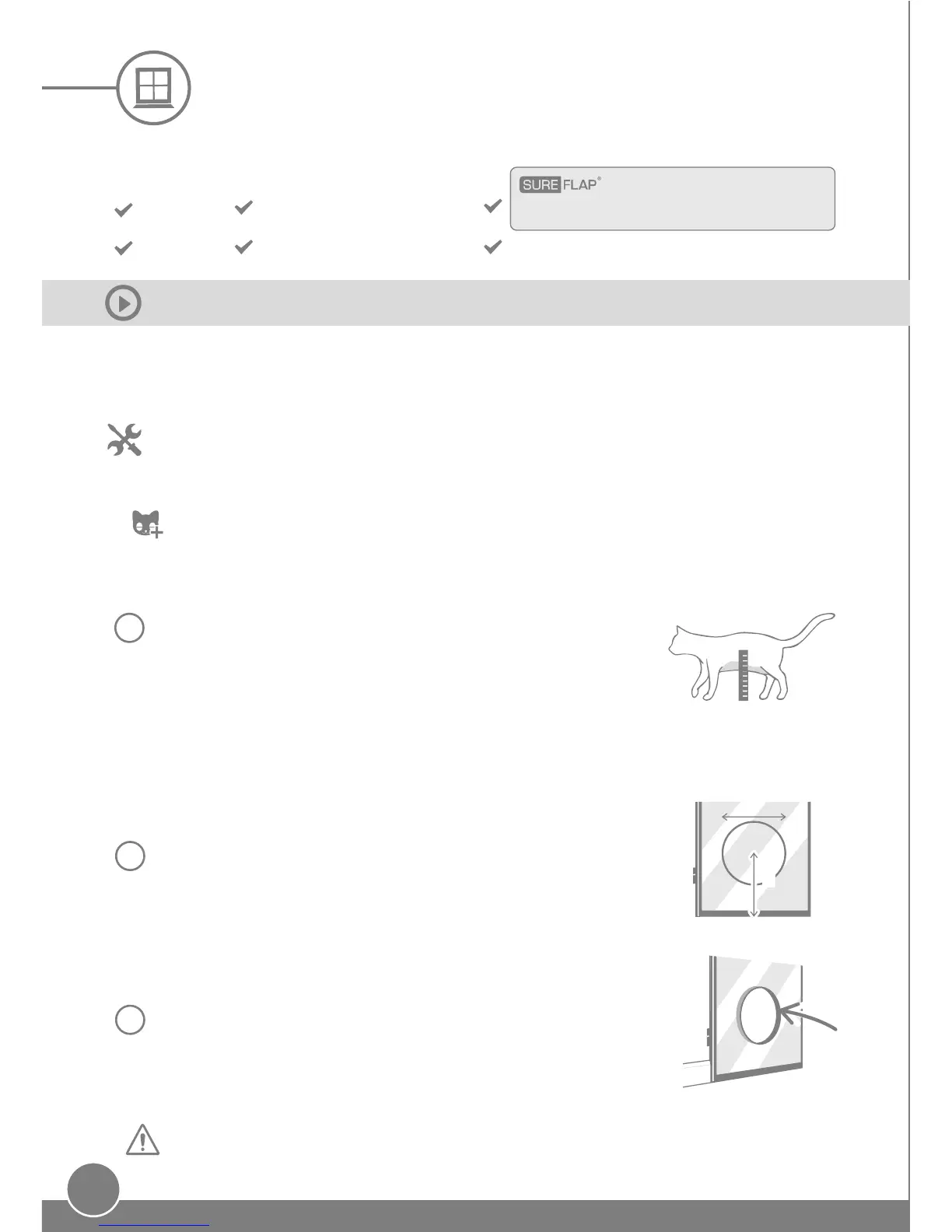 SURE FLAP®