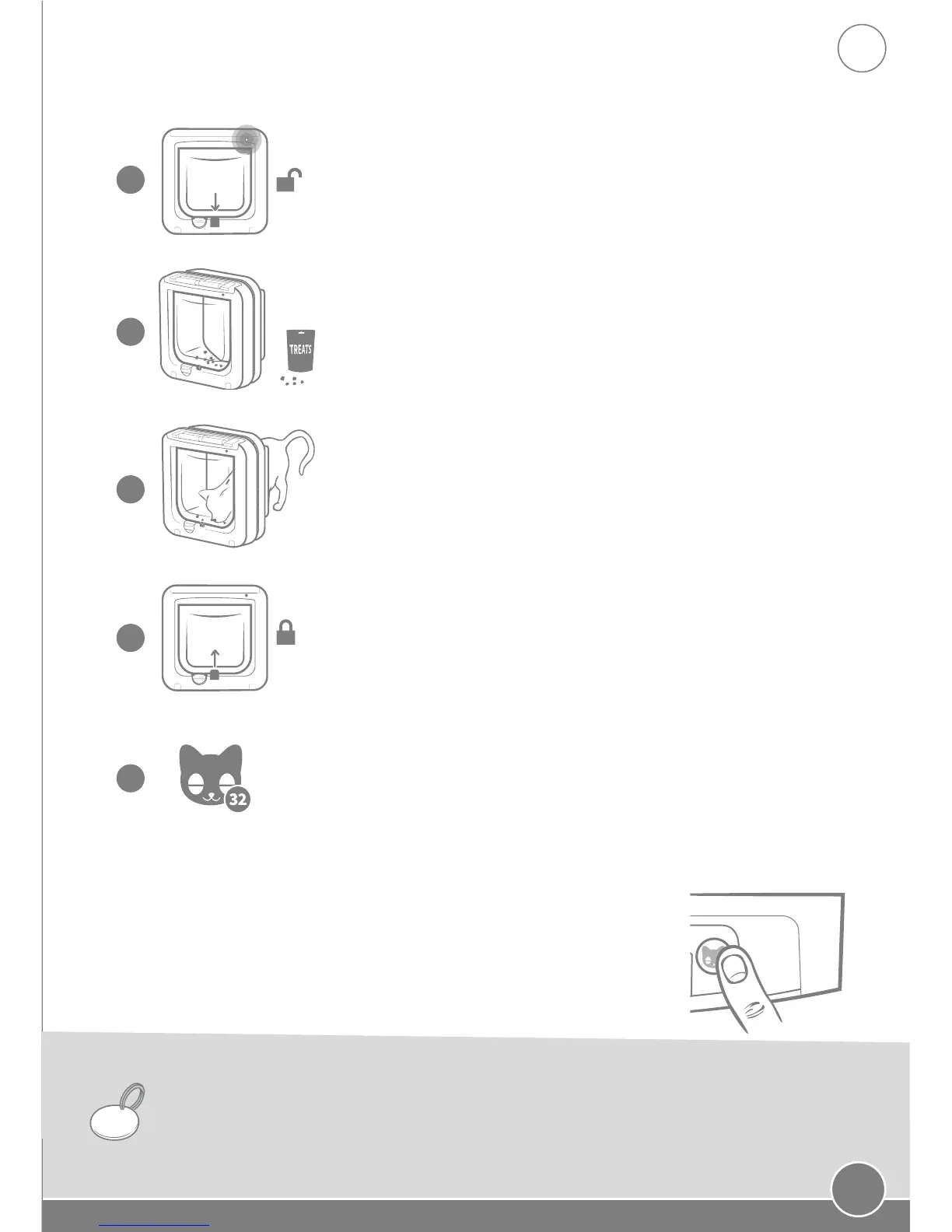 TREATS

32