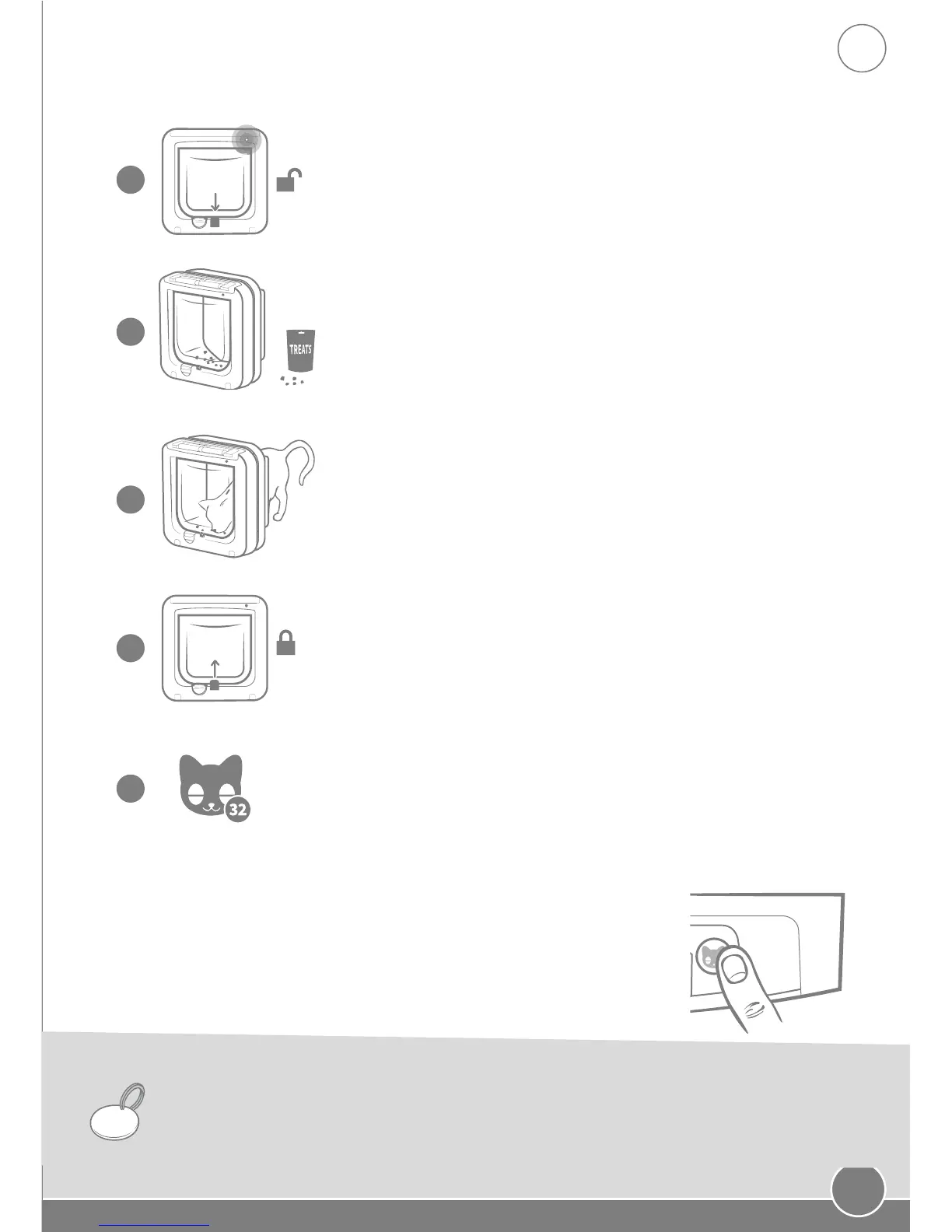 TREATS

32