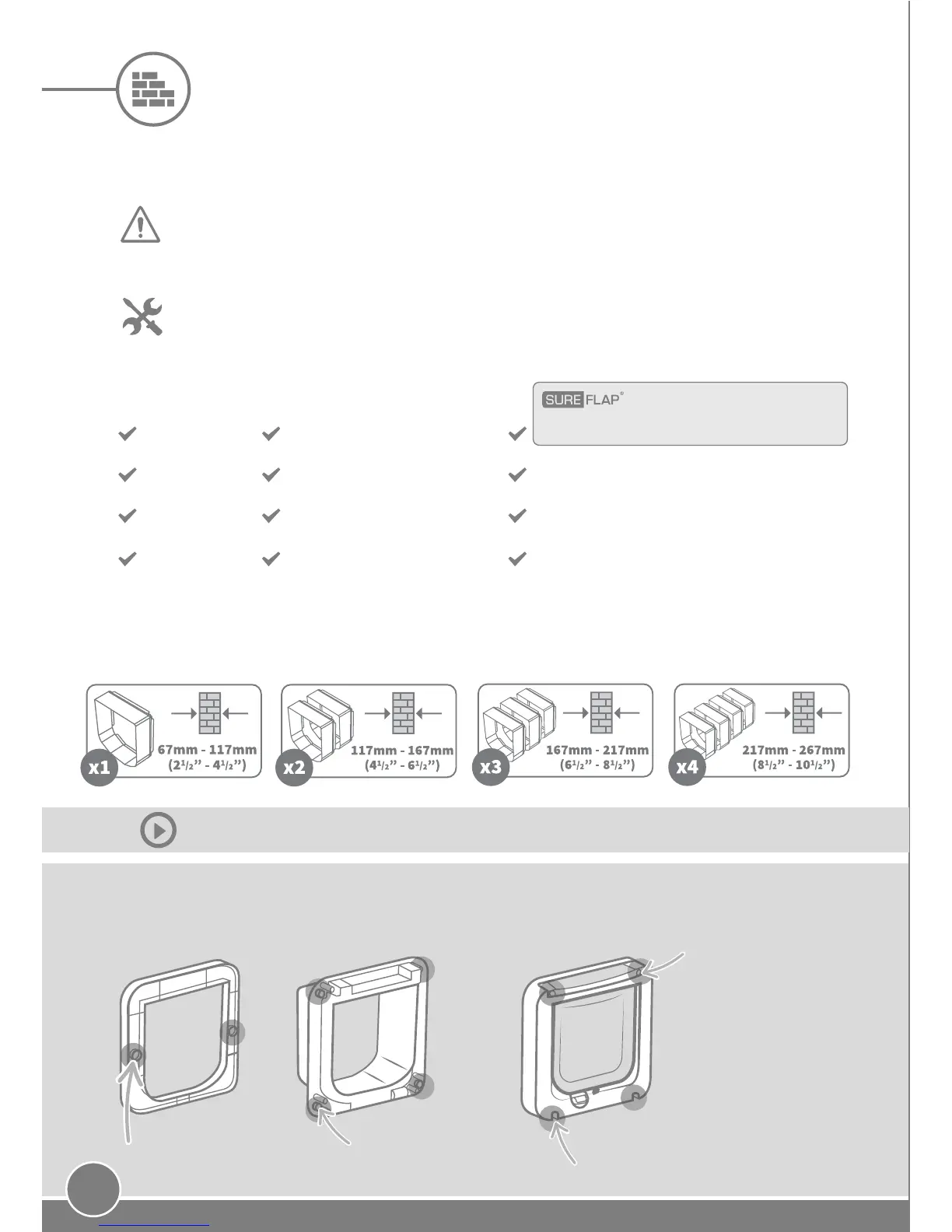 SURE FLAP®

67mm - 117mm ($2^1/_2$" - $4^1/_2$")
x1

117mm - 167mm ($4^1/_2$" - $6^1/_2$")
x2

167mm - 217mm ($6^1/_2$" - $8^1/_2$")
x3

217mm - 267mm ($8^1/_2$" - $10^1/_2$")
x4