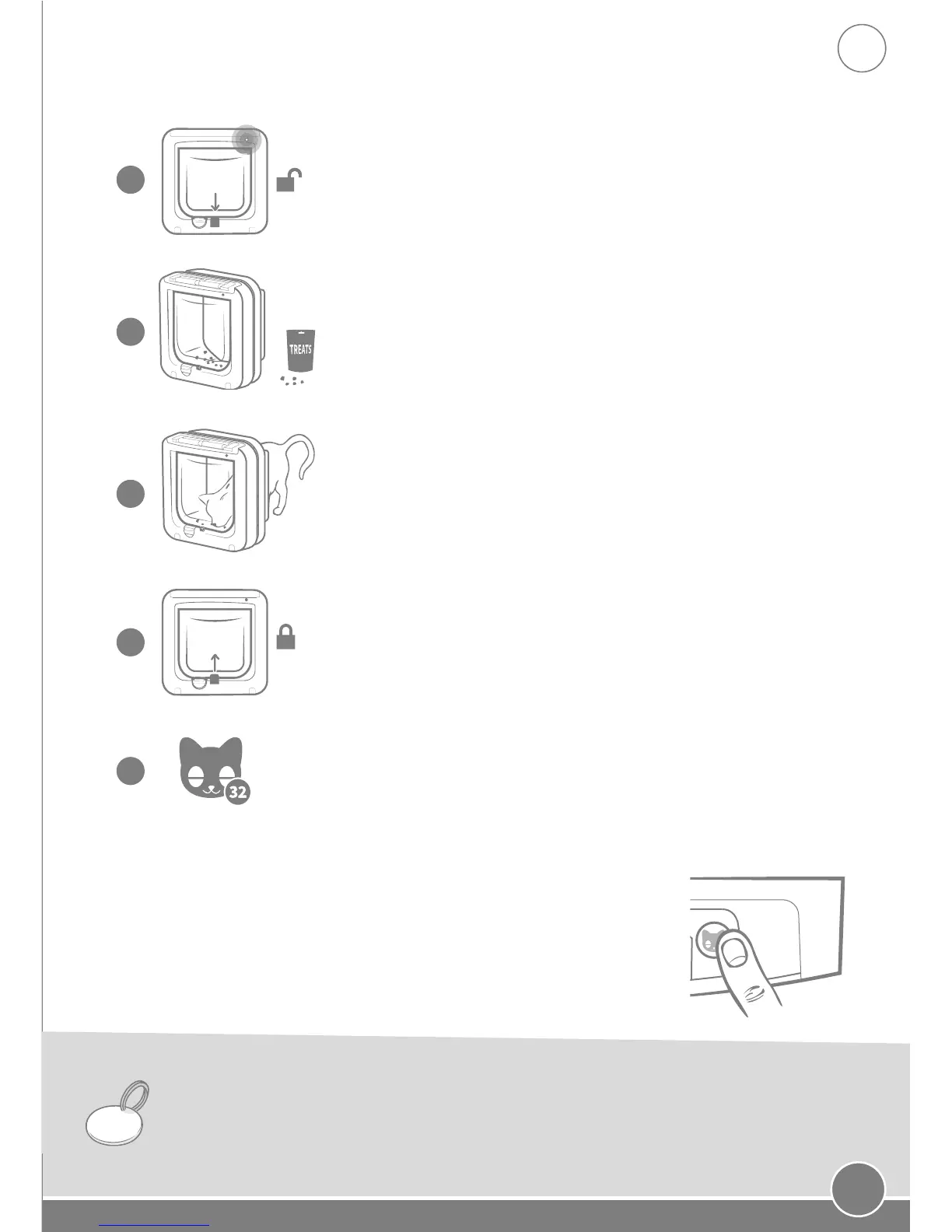 TREATS

32