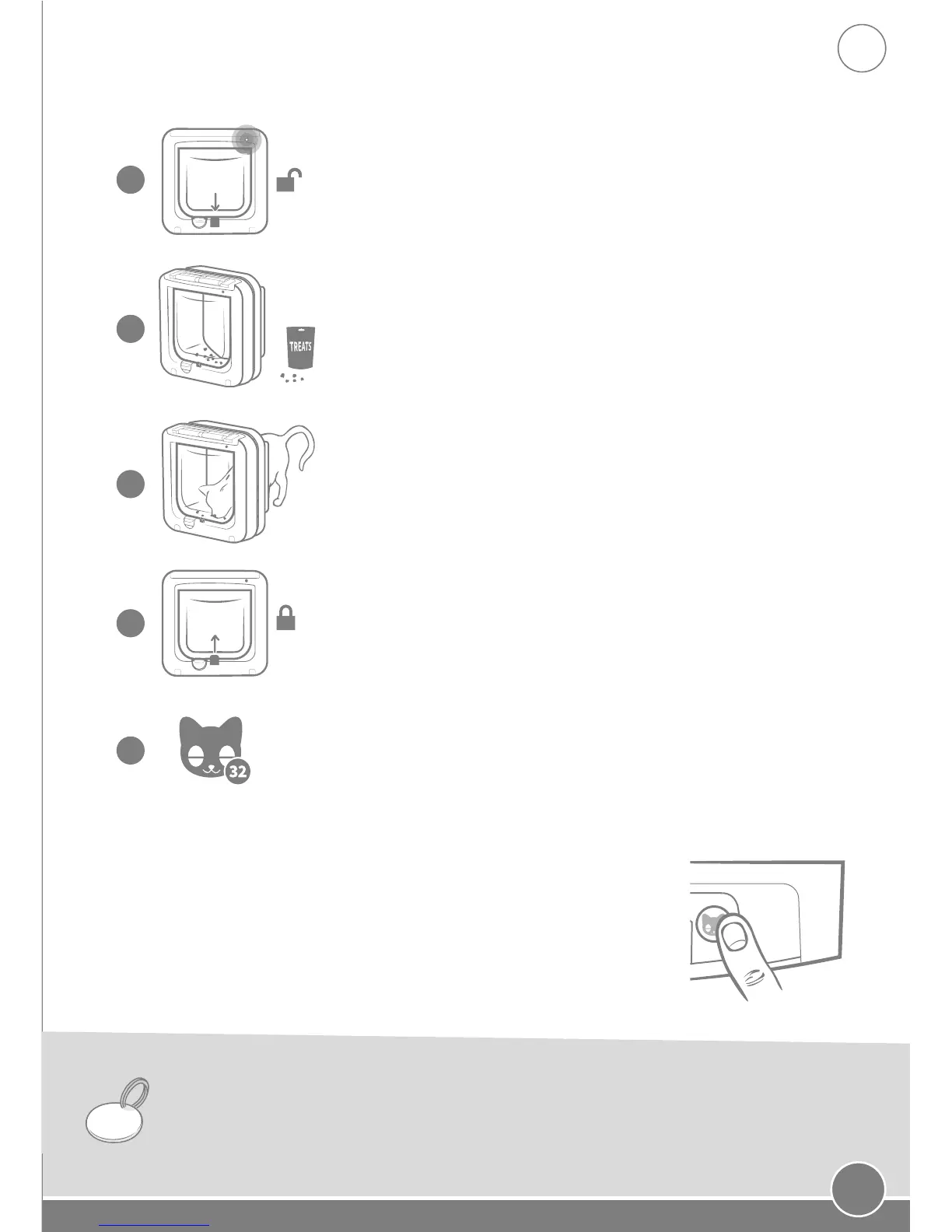 TREATS

32