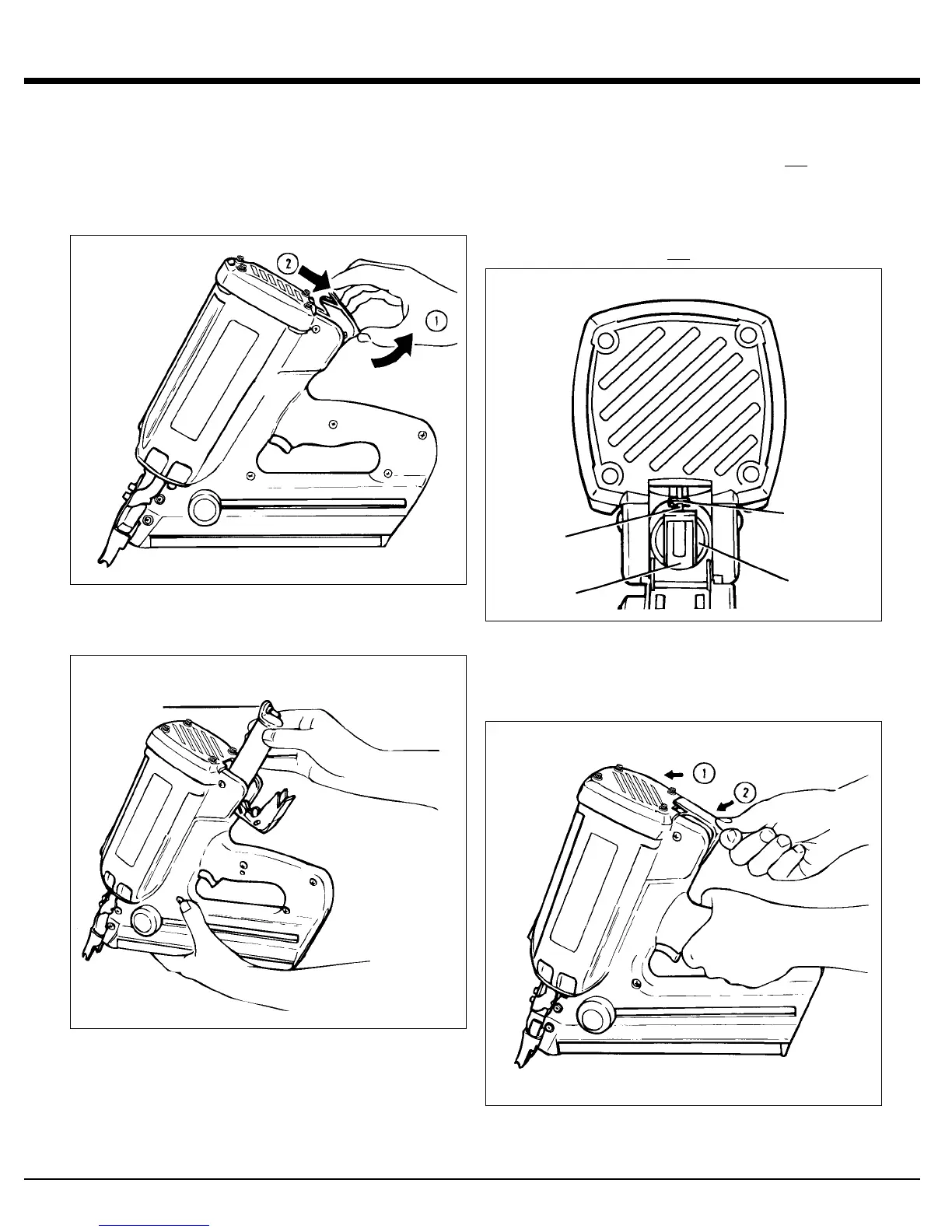 2
1

1
2