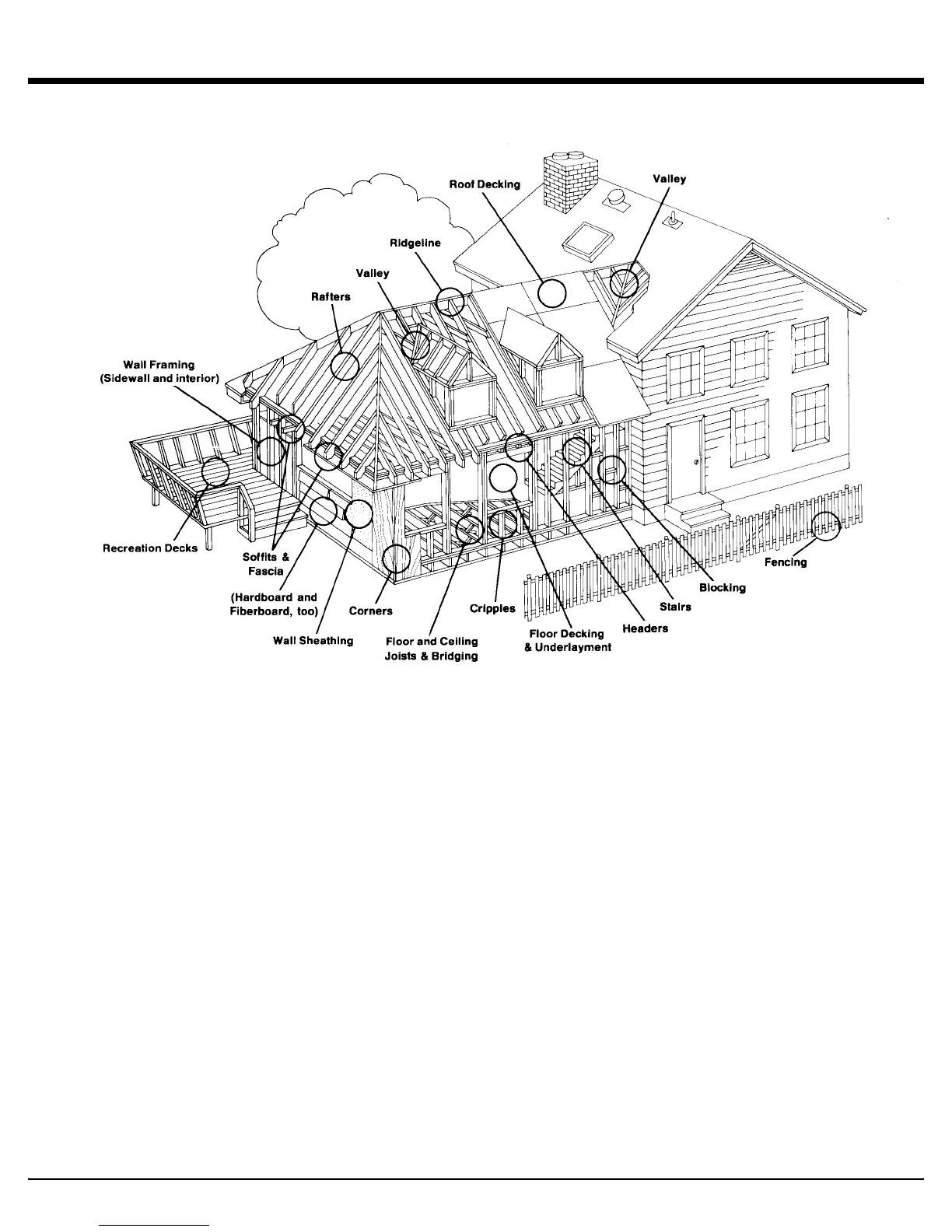 Roof Decking

Valley

Ridgeline

Valley

Rafters

Wall Framing (Sidewall and interior)

Recreation Decks

Soffits & Fascia

(Hardboard and Fiberboard, too)

Wall Sheathing

Corners

Floor and Ceiling Joists & Bridging

Cripples

Floor Decking & Underlayment

Headers

Stairs

Blocking

Fencing