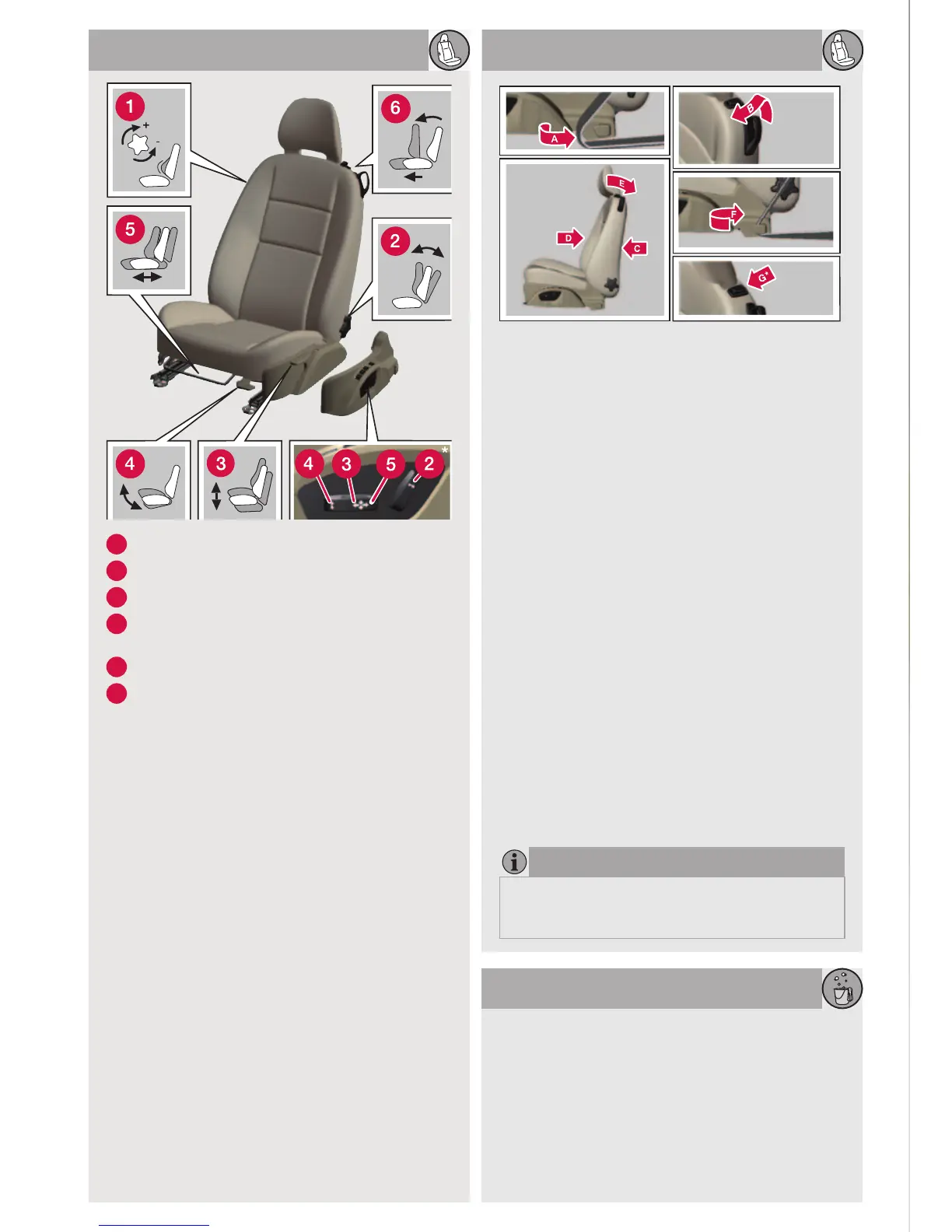 1

6

5

2

4

3

4 3 5 2

*

A

B

E

D

C

F

G*