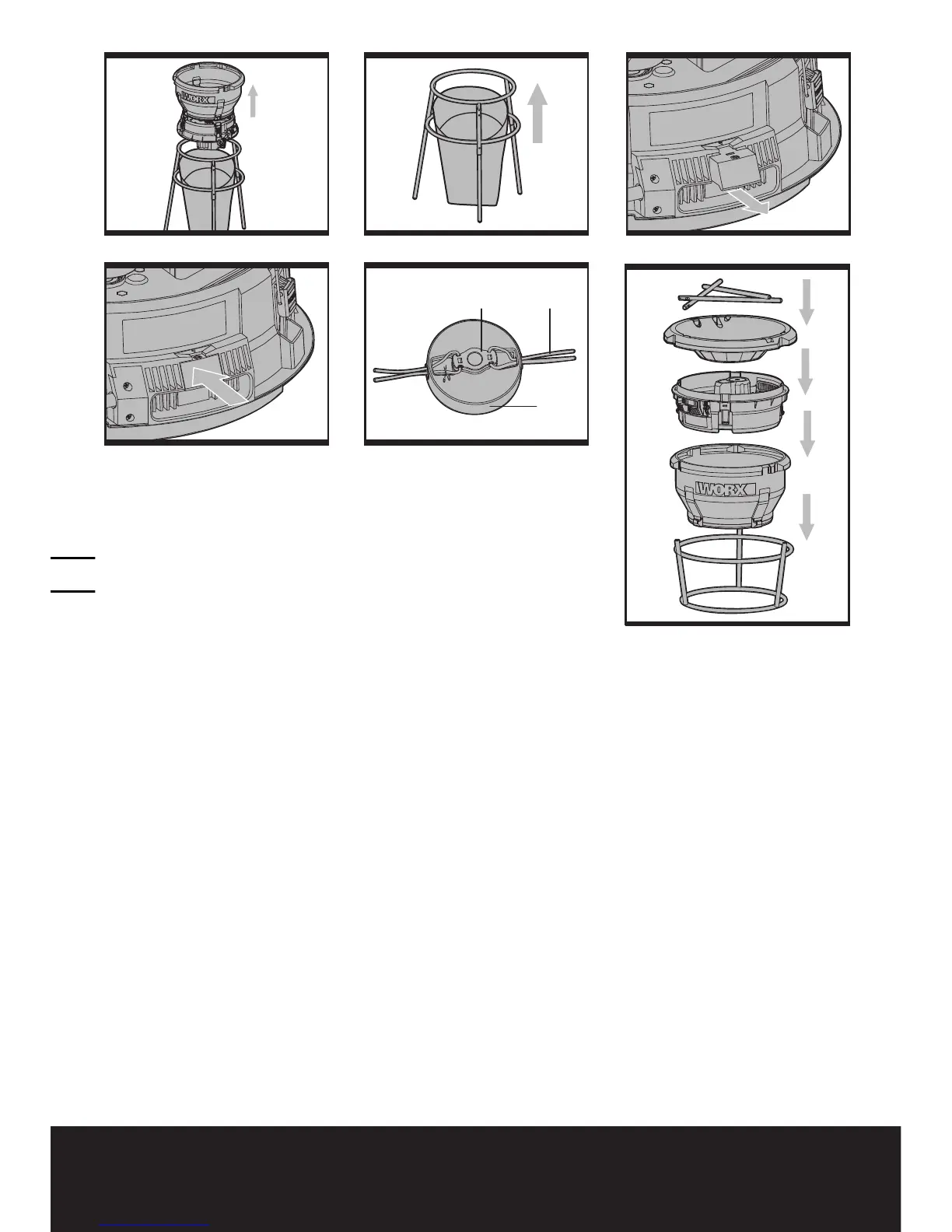 WORX

WORX