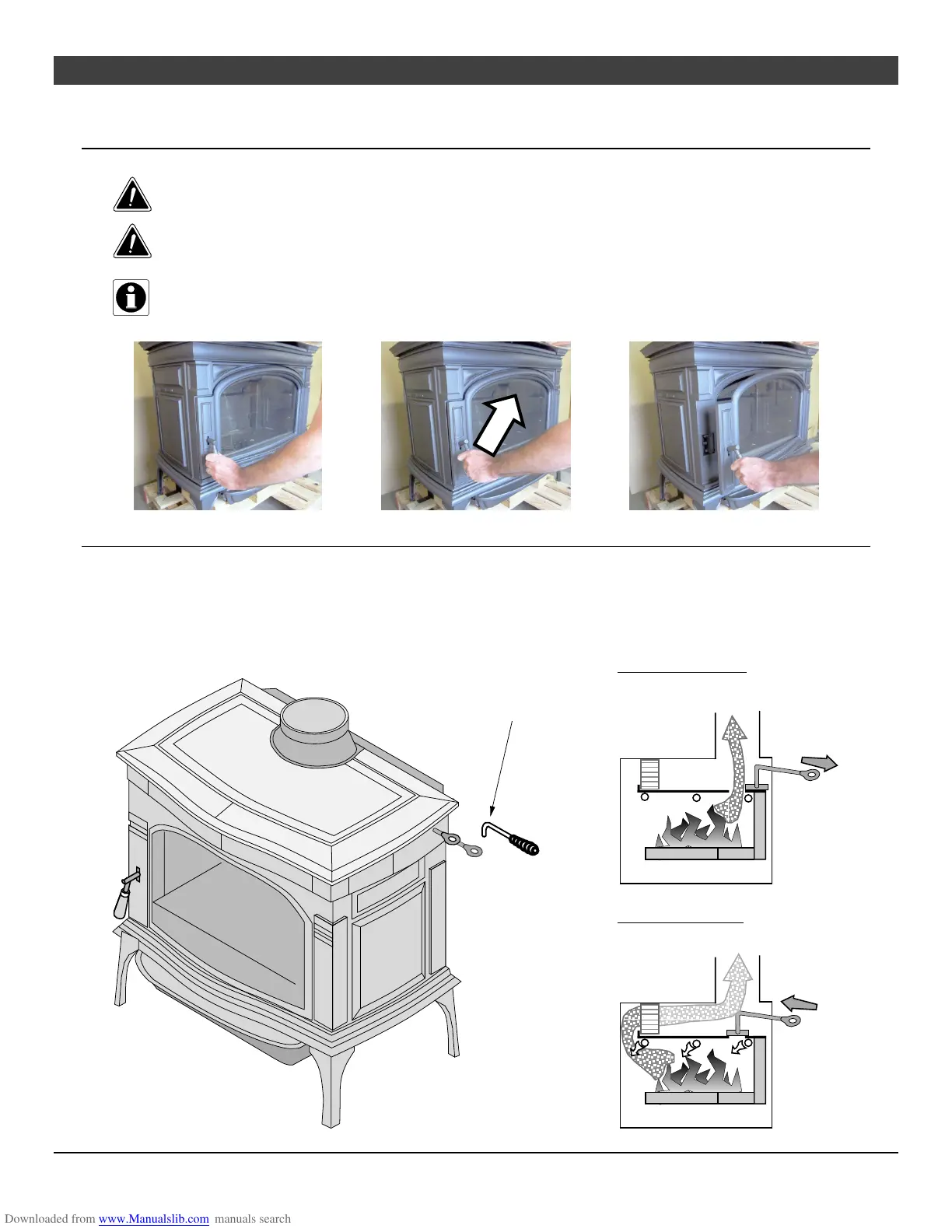 Downloaded from www.Manualslib.com manuals search