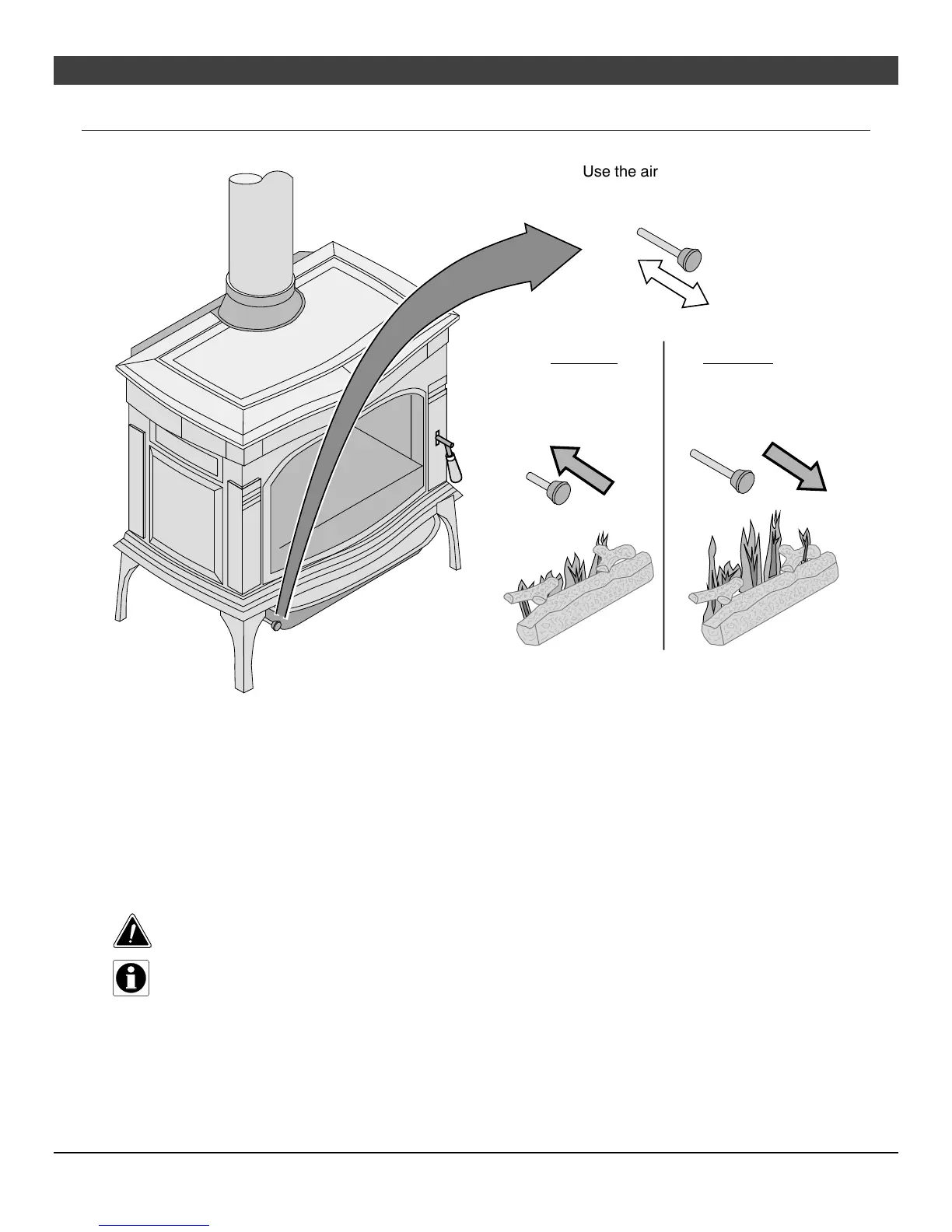 Use the air