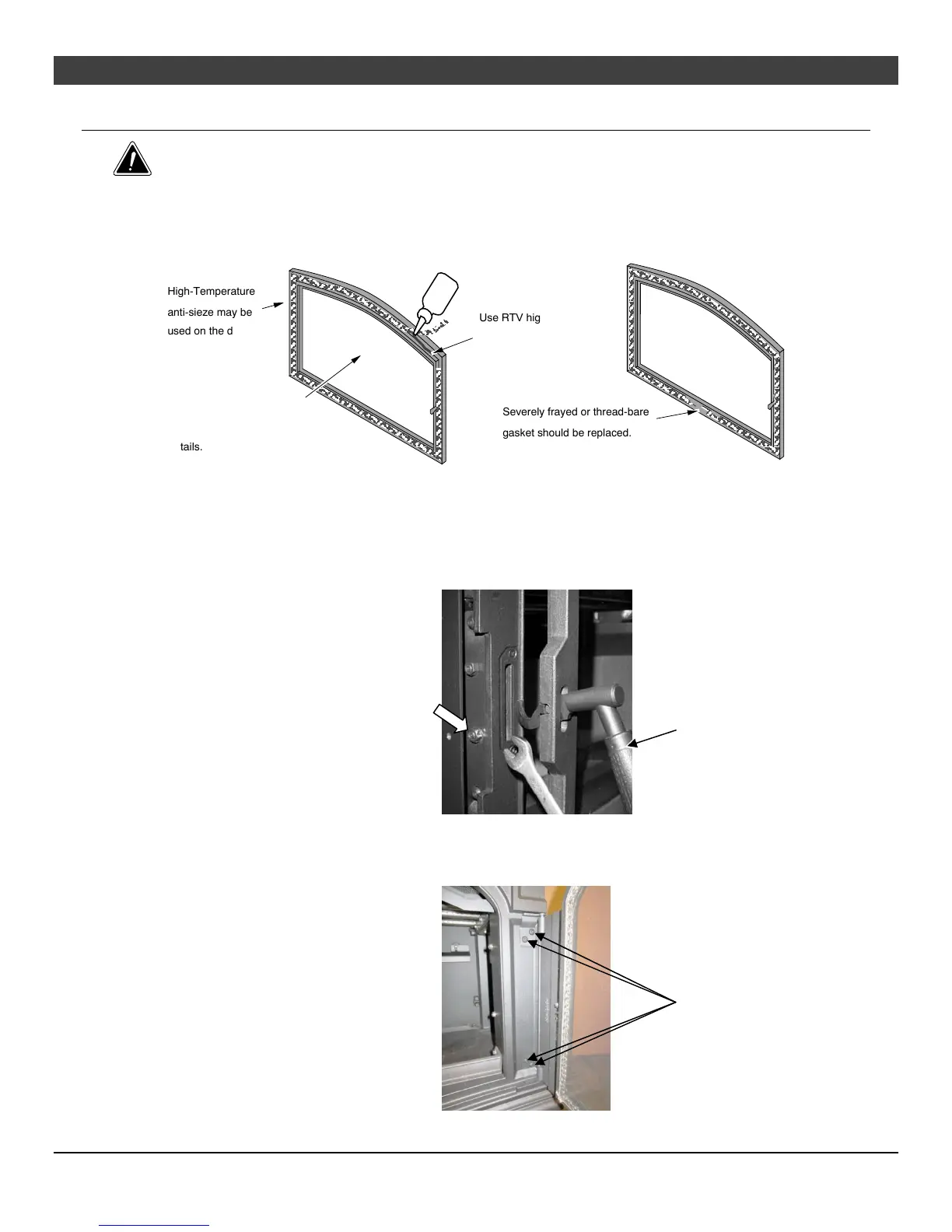 High-Temperature anti-sieze may be used on the d

Use RTV hig

tails.

Severely frayed or thread-bare gasket should be replaced.