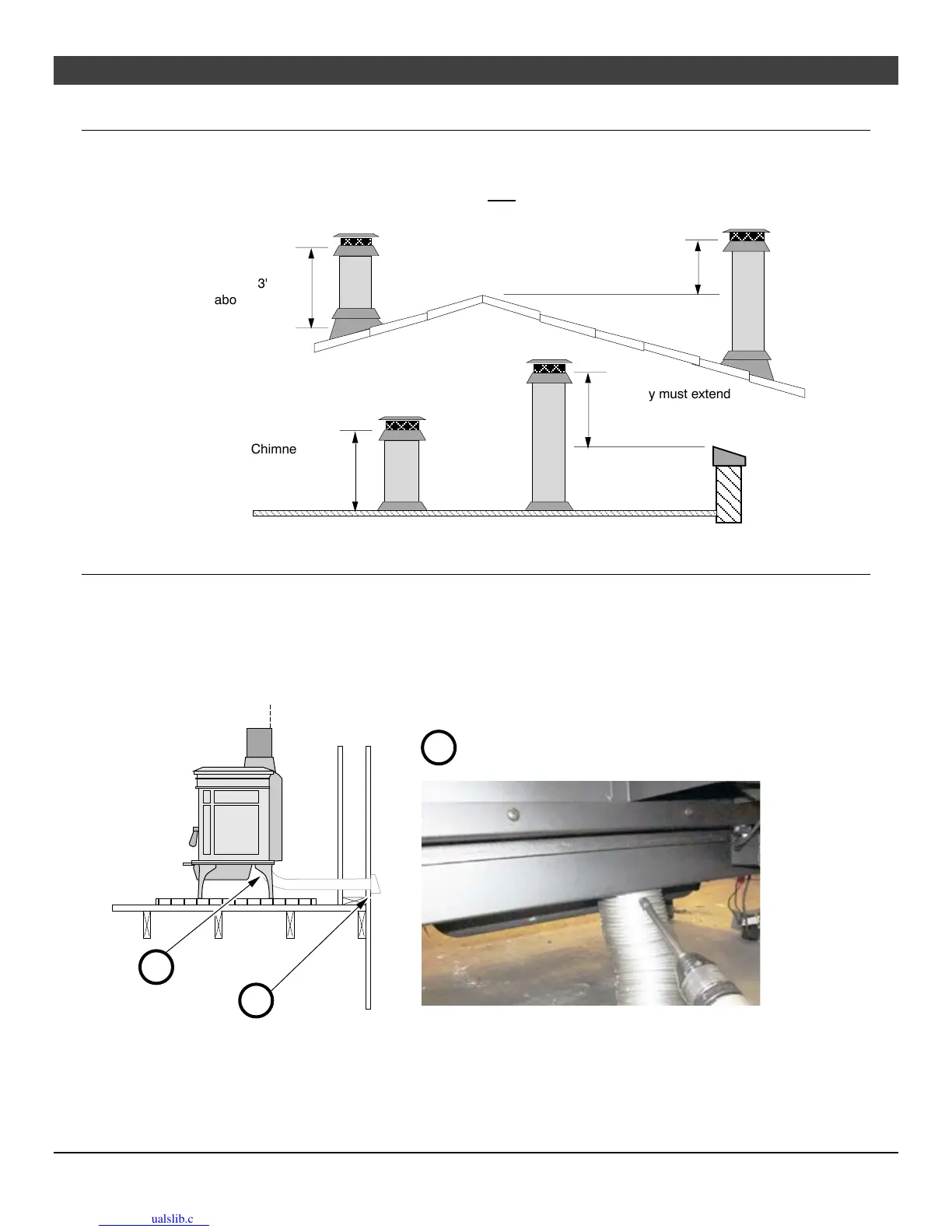 3'
abo

y must extend

Chimne

ualslib.c